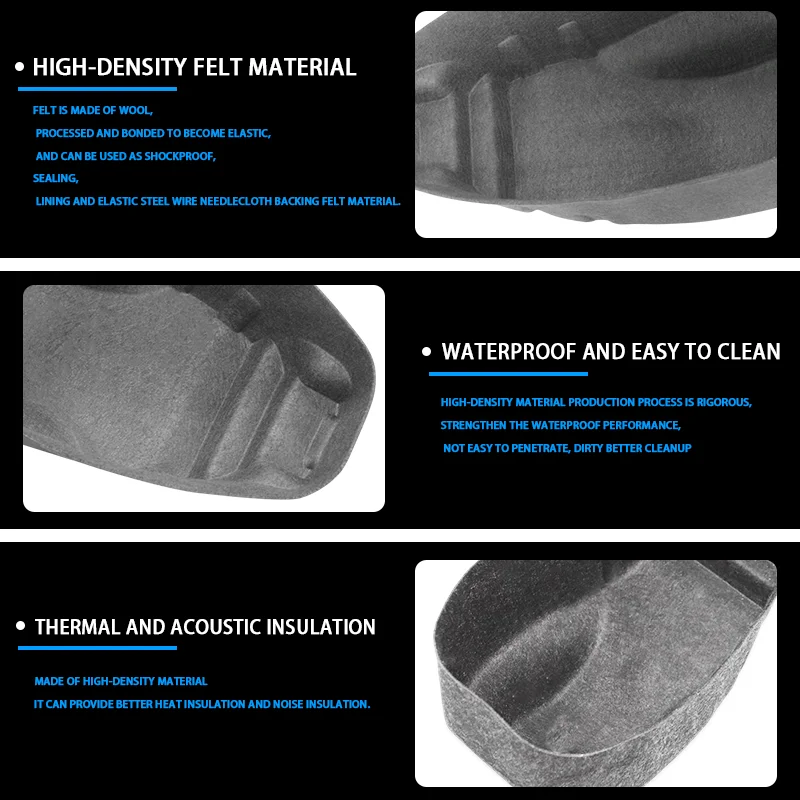 • HIGH-DENSITY FELT MATERIAL

FELT IS MADE OF WOOL,
PROCESSED AND BONDED TO BECOME ELASTIC,
AND CAN BE USED AS SHOCKPROOF,
SEALING,
LINING AND ELASTIC STEEL WIRE NEEDLECLOTH BACKING FELT MATERIAL.

• WATERPROOF AND EASY TO CLEAN

HIGH-DENSITY MATERIAL PRODUCTION PROCESS IS RIGOROUS,
STRENGTHEN THE WATERPROOF PERFORMANCE,
NOT EASY TO PENETRATE, DIRTY BETTER CLEANUP

• THERMAL AND ACOUSTIC INSULATION

MADE OF HIGH-DENSITY MATERIAL
IT CAN PROVIDE BETTER HEAT INSULATION AND NOISE INSULATION.