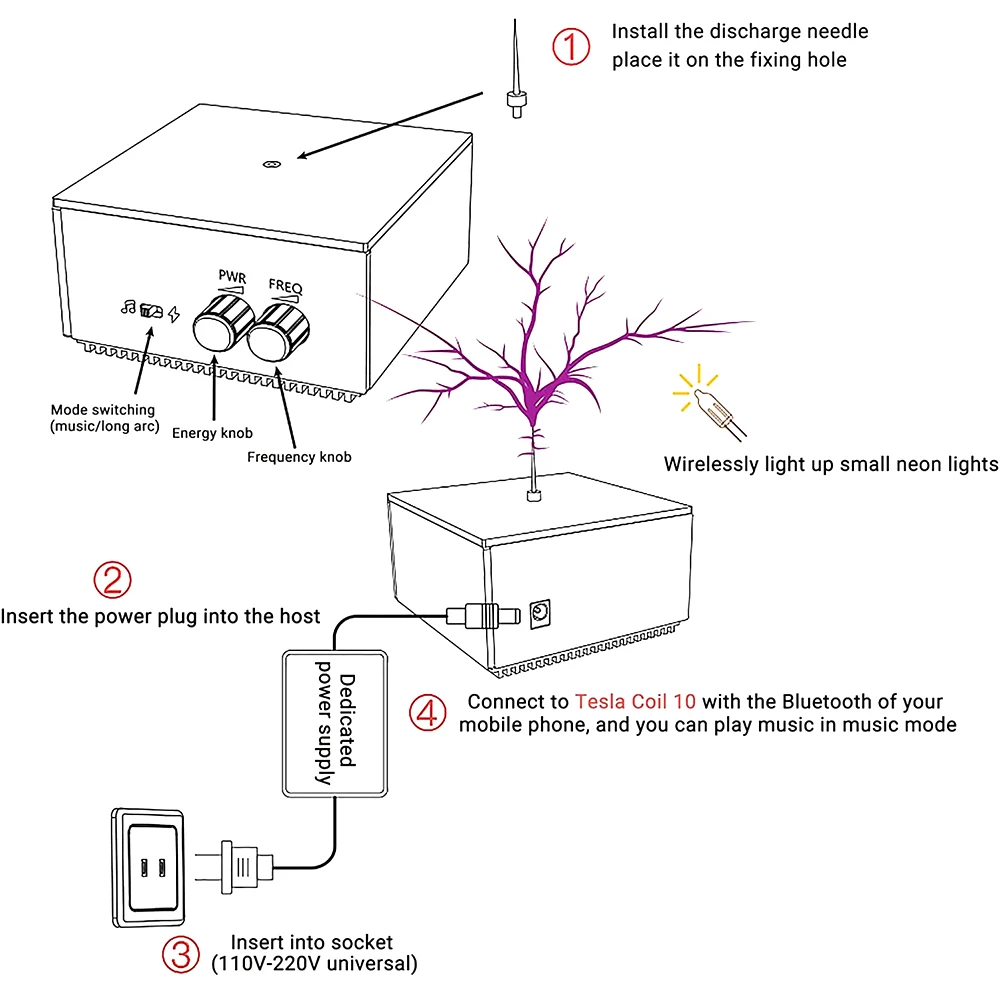 ① Install the discharge needle place it on the fixing hole

PWR

FREQ

Mode switching (music/long arc)

Energy knob

Frequency knob

Wirelessly light up small neon lights

② Insert the power plug into the host

Dedicated power supply

④ Connect to Tesla Coil 10 with the Bluetooth of your mobile phone, and you can play music in music mode

③ Insert into socket (110V-220V universal)