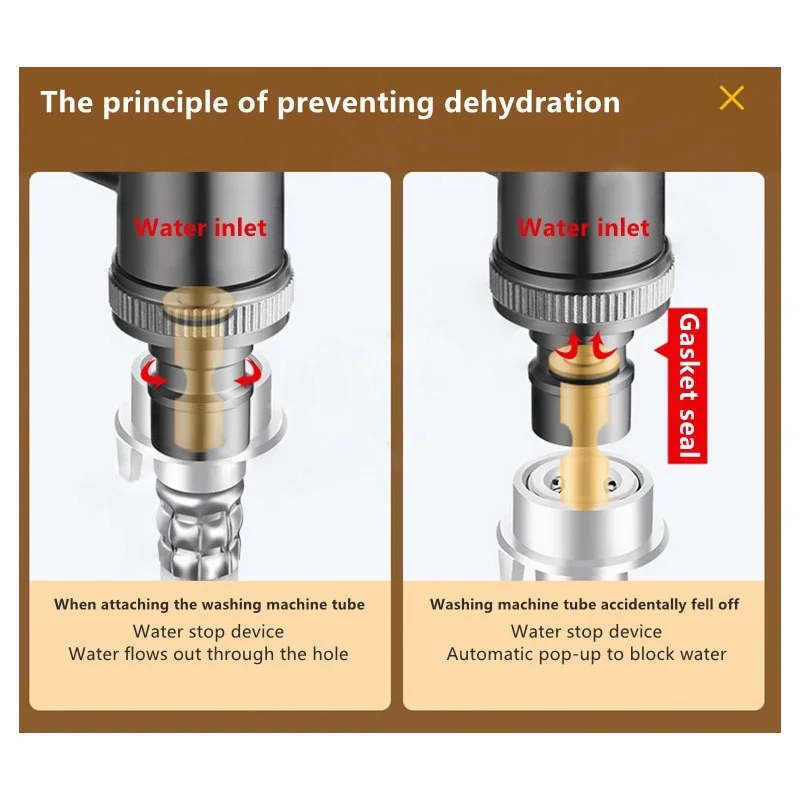 The principle of preventing dehydration

Water inlet

When attaching the washing machine tube
Water stop device
Water flows out through the hole

Water inlet

Gasket seal

Washing machine tube accidentally fell off
Water stop device
Automatic pop-up to block water