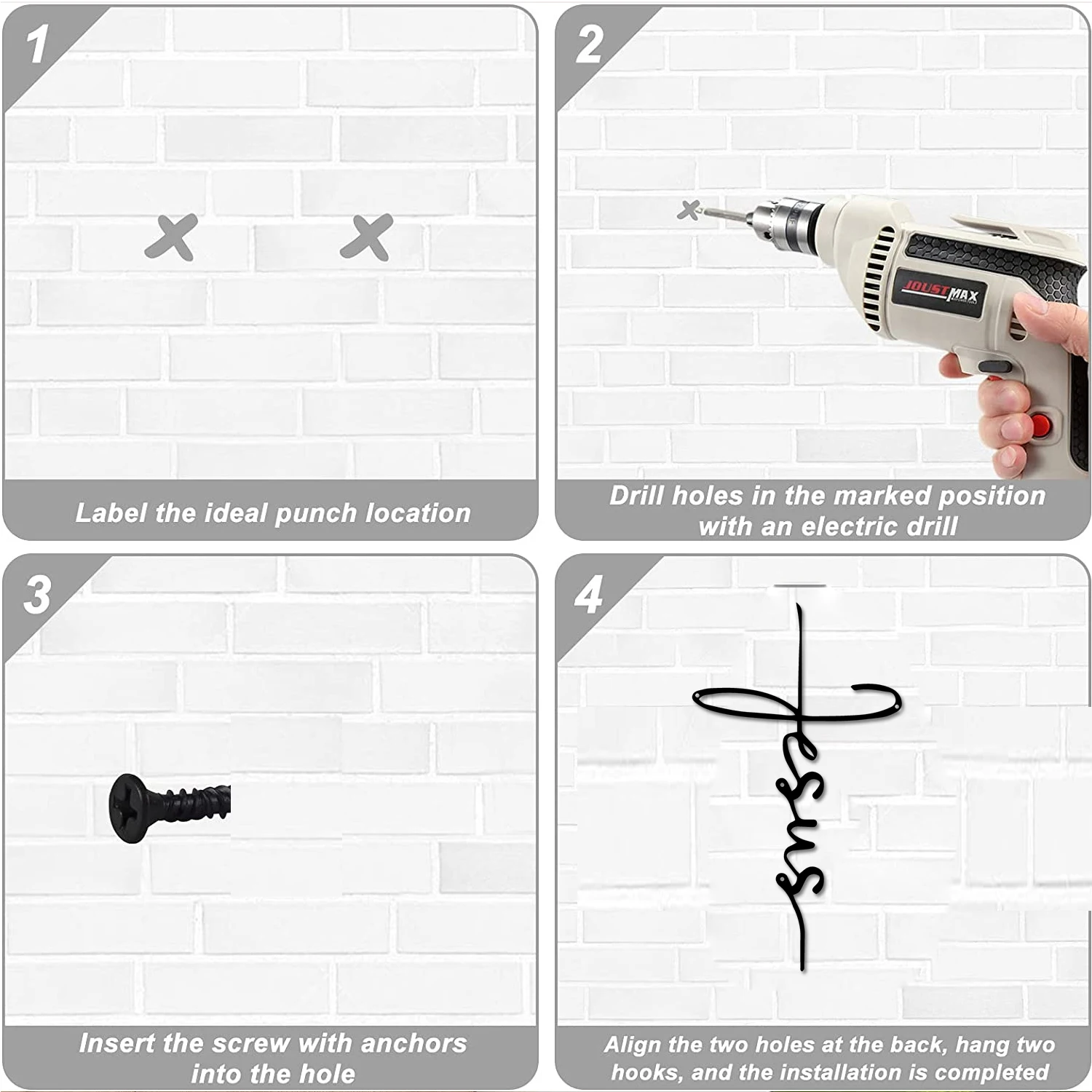 1

Label the ideal punch location

2

JOUSTMAX

Drill holes in the marked position with an electric drill

3

Insert the screw with anchors into the hole

4

Jesus

Align the two holes at the back, hang two hooks, and the installation is completed