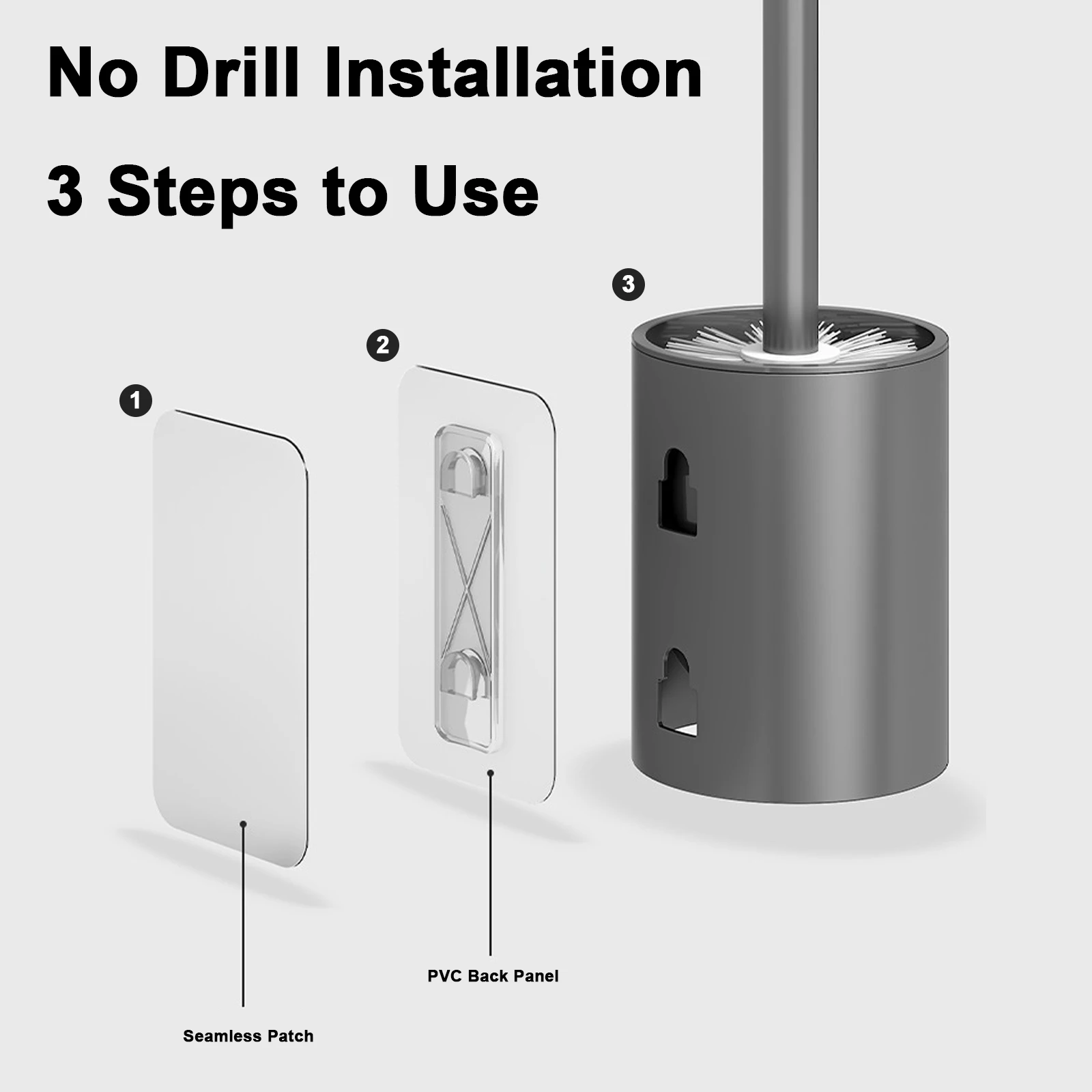 No Drill Installation

3 Steps to Use

3

2

1

PVC Back Panel

Seamless Patch