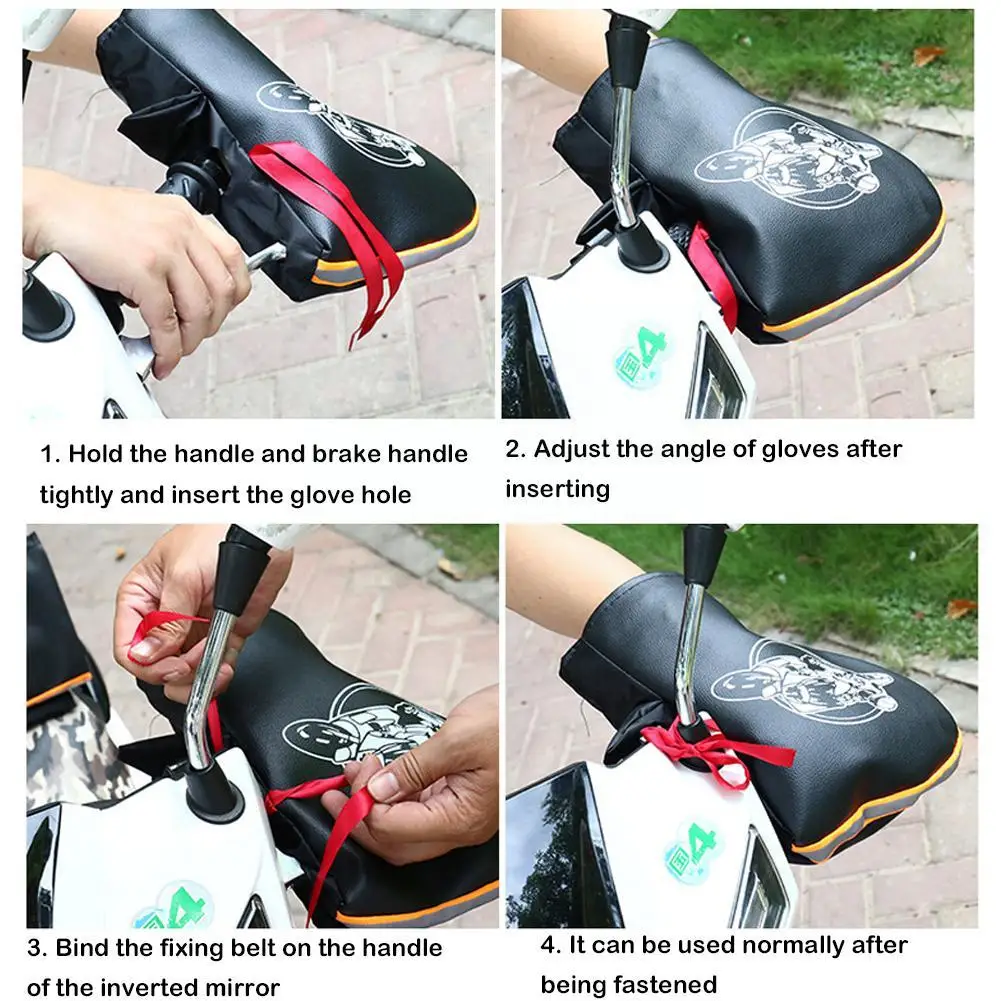 1. Hold the handle and brake handle tightly and insert the glove hole

2. Adjust the angle of gloves after inserting

3. Bind the fixing belt on the handle of the inverted mirror

4. It can be used normally after being fastened