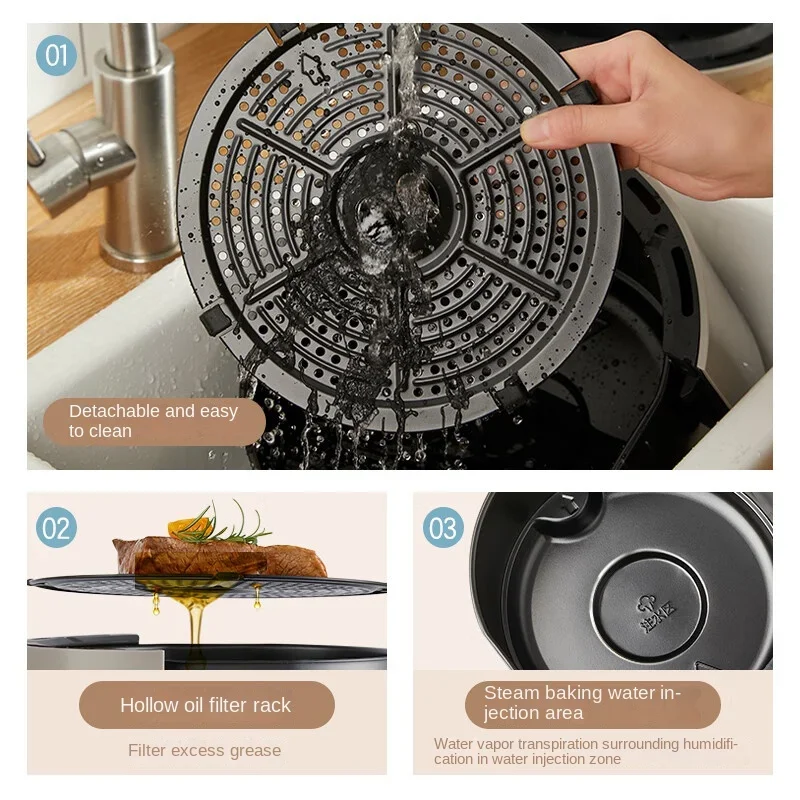 01

Detachable and easy to clean

02

Hollow oil filter rack

Filter excess grease

03

注水区

Steam baking water injection area

Water vapor transpiration surrounding humidification in water injection zone