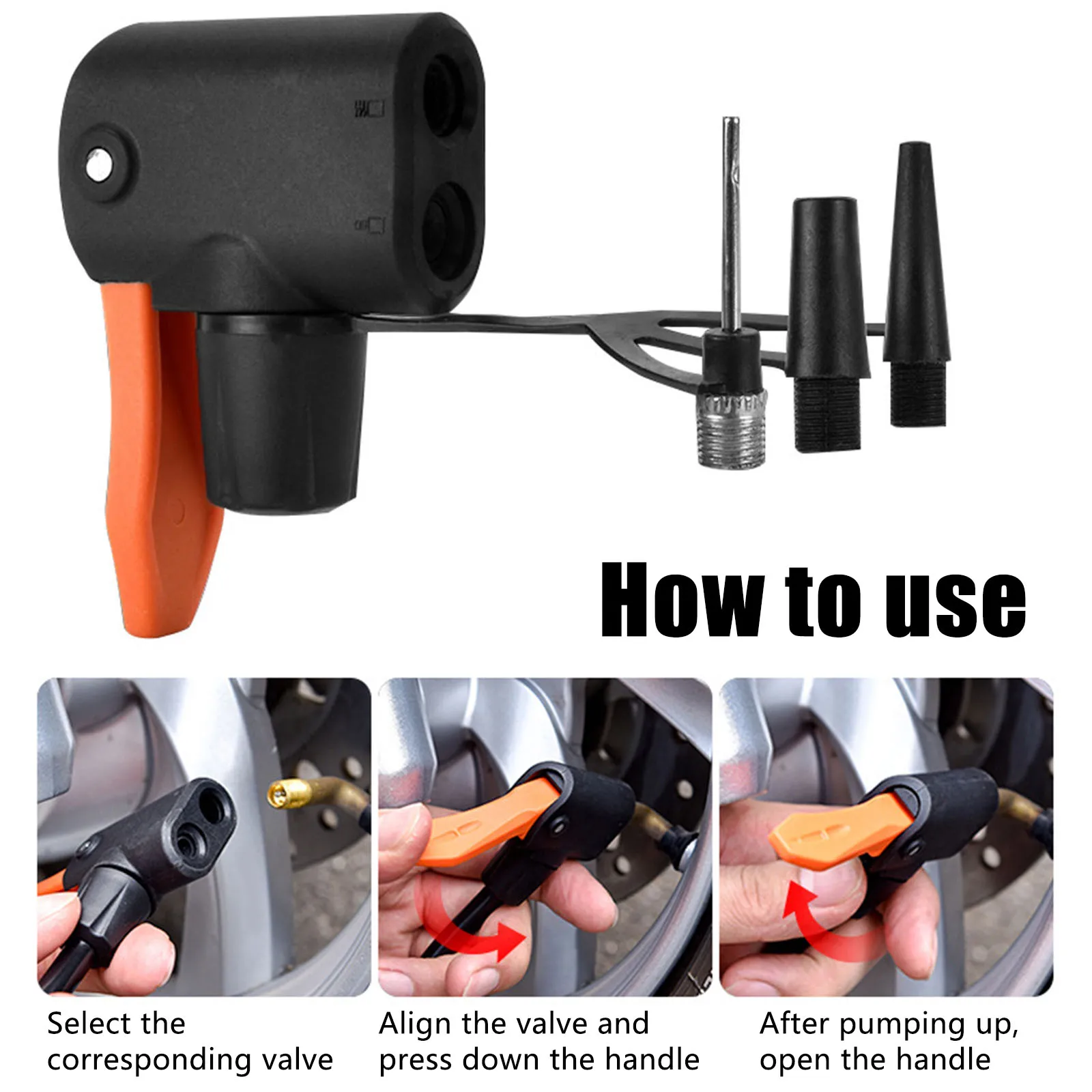 How to use

Select the corresponding valve

Align the valve and press down the handle

After pumping up, open the handle