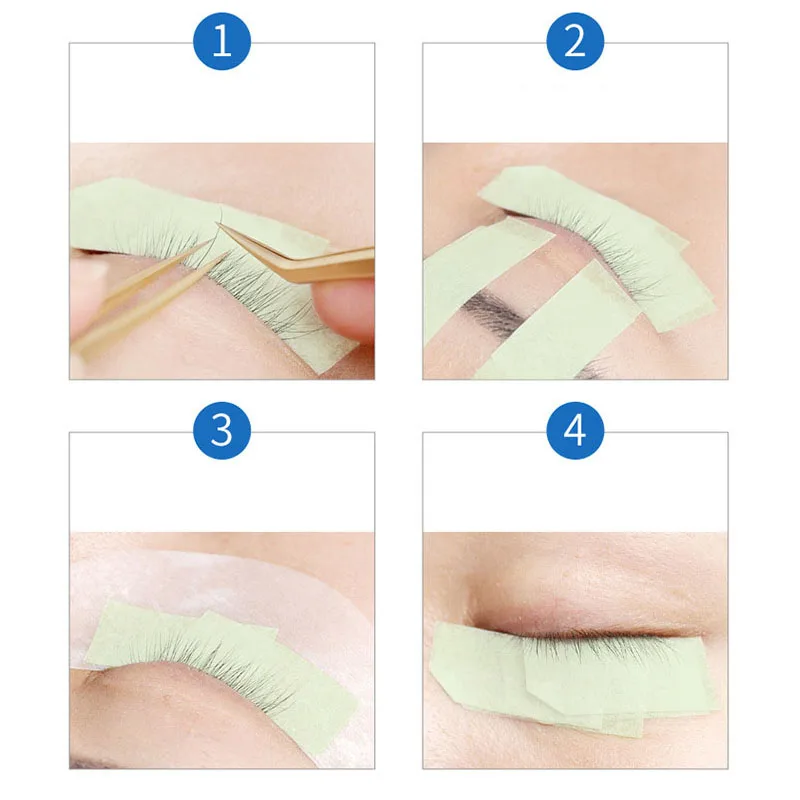 1

2

3

4