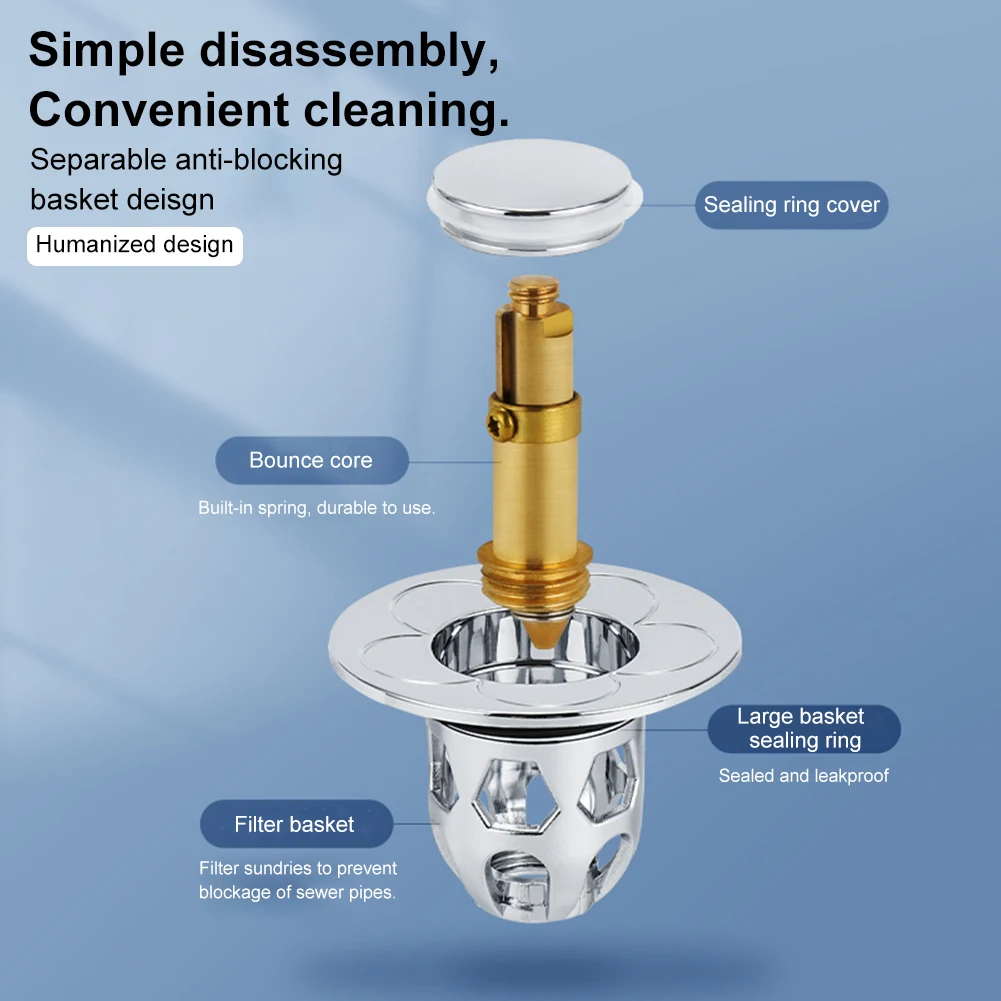 Simple disassembly,
Convenient cleaning.

Separable anti-blocking basket deisgn

Humanized design

Sealing ring cover

Bounce core

Built-in spring, durable to use.

Large basket sealing ring

Sealed and leakproof

Filter basket

Filter sundries to prevent blockage of sewer pipes.