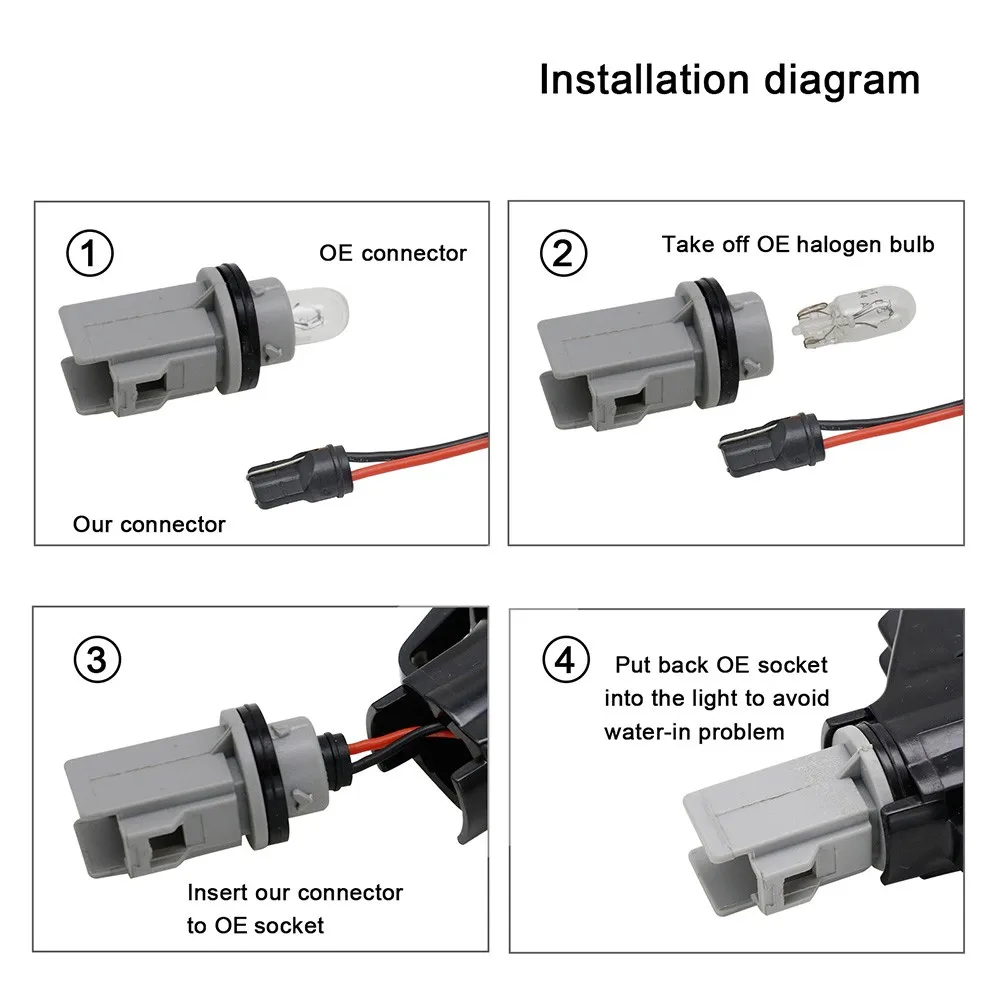 Installation diagram

① OE connector

Our connector

② Take off OE halogen bulb

③

Insert our connector to OE socket

④ Put back OE socket into the light to avoid water-in problem