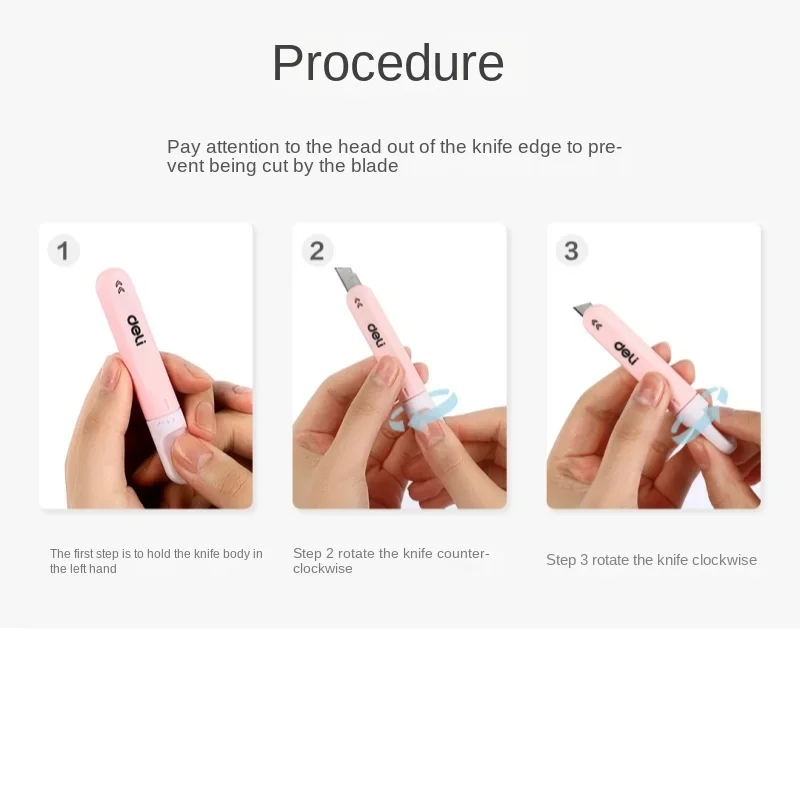 Procedure

Pay attention to the head out of the knife edge to prevent being cut by the blade

1

deli

2

deli

3

deli

The first step is to hold the knife body in the left hand

Step 2 rotate the knife counterclockwise

Step 3 rotate the knife clockwise