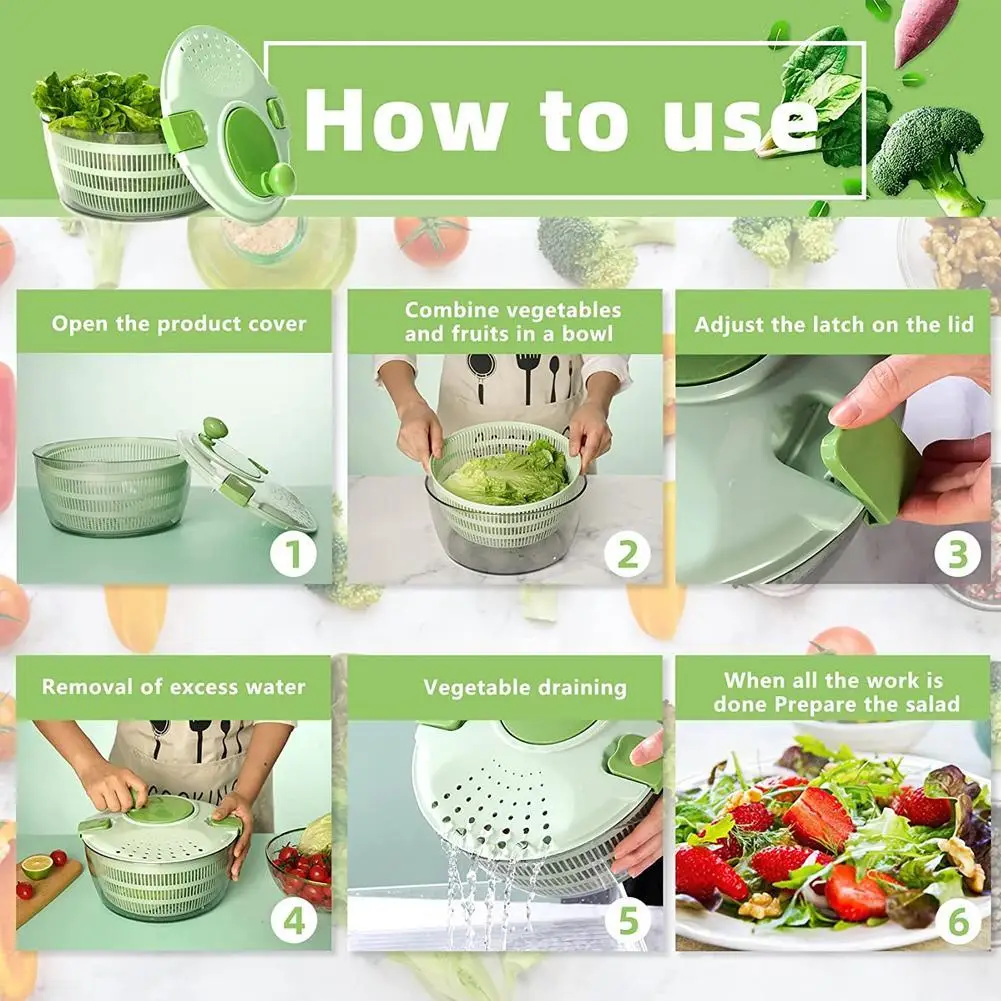 How to use

Open the product cover

1

Combine vegetables and fruits in a bowl

2

Adjust the latch on the lid

3

Removal of excess water

4

Vegetable draining

5

When all the work is done Prepare the salad

6