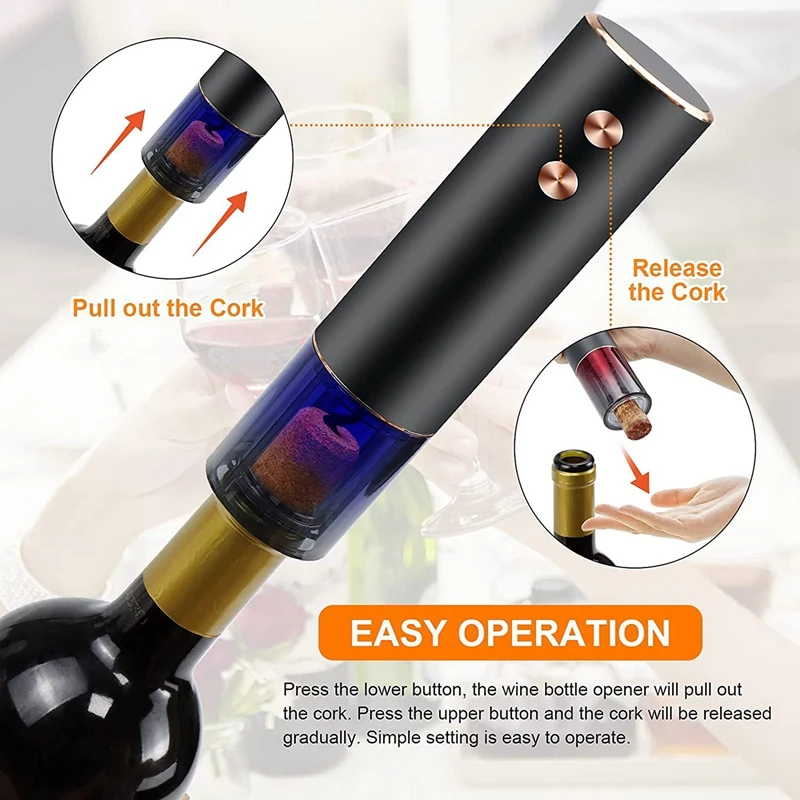 Pull out the Cork

Release the Cork

EASY OPERATION

Press the lower button, the wine bottle opener will pull out the cork. Press the upper button and the cork will be released gradually. Simple setting is easy to operate.