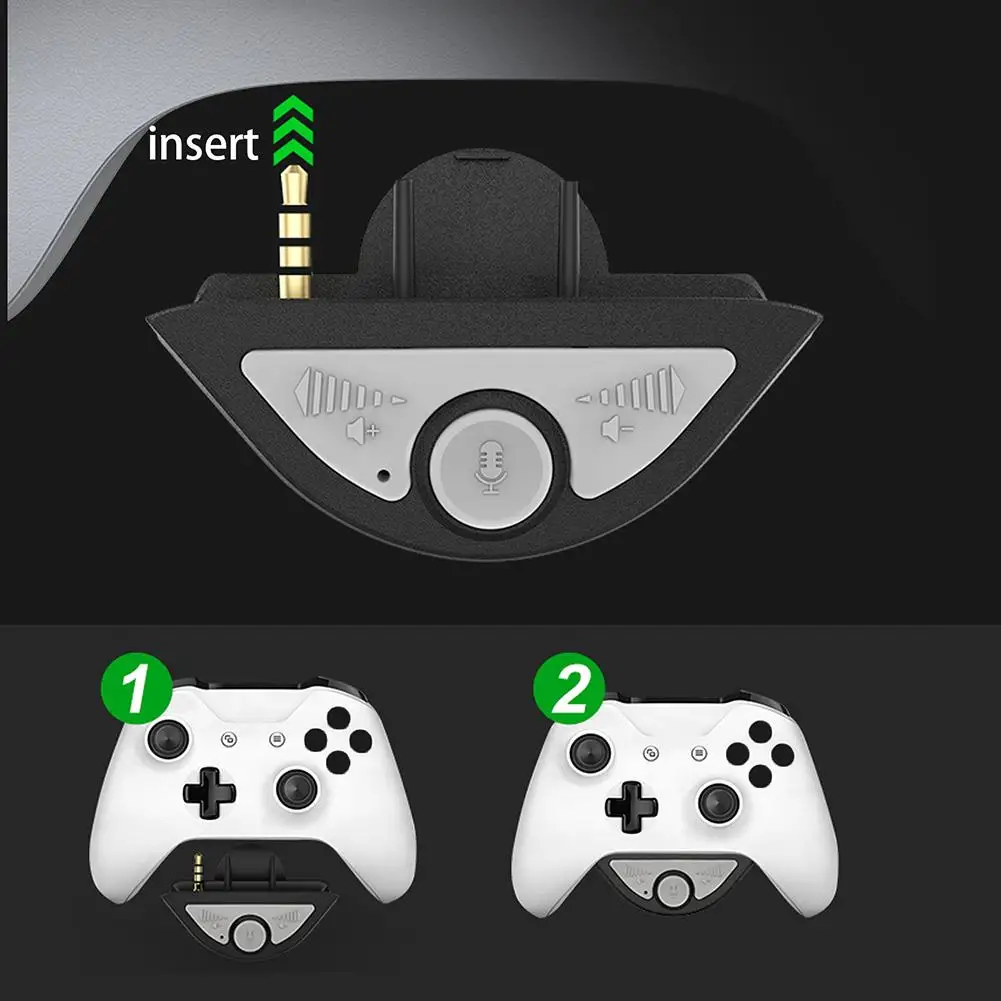 insert

1

2