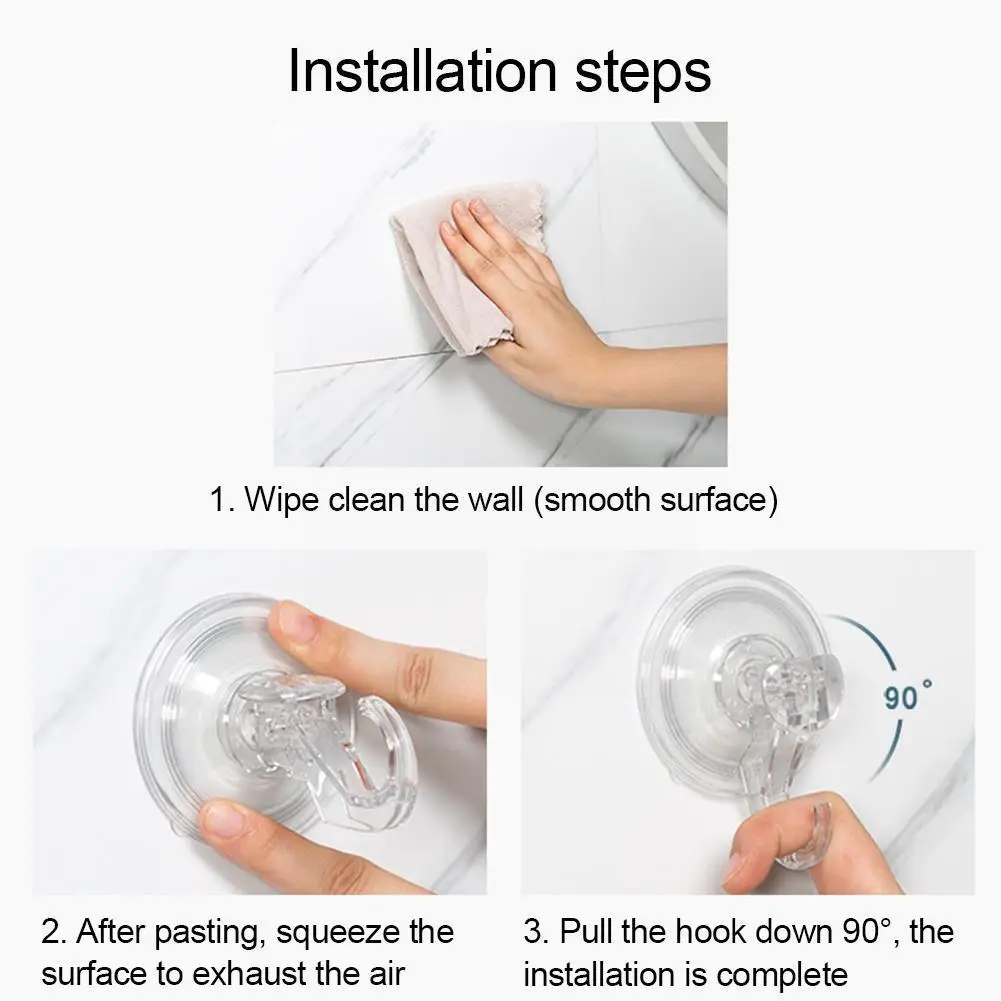 Installation steps

1. Wipe clean the wall (smooth surface)

90°

2. After pasting, squeeze the surface to exhaust the air

3. Pull the hook down 90°, the installation is complete