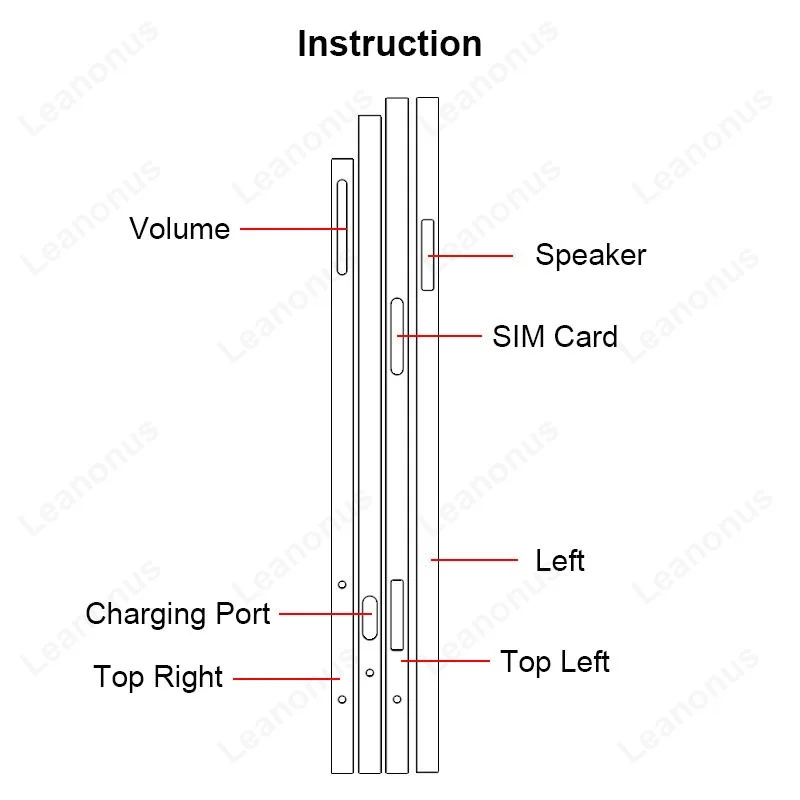 Instruction

Volume

Speaker

SIM Card

Left

Charging Port

Top Left

Top Right

Leanonus