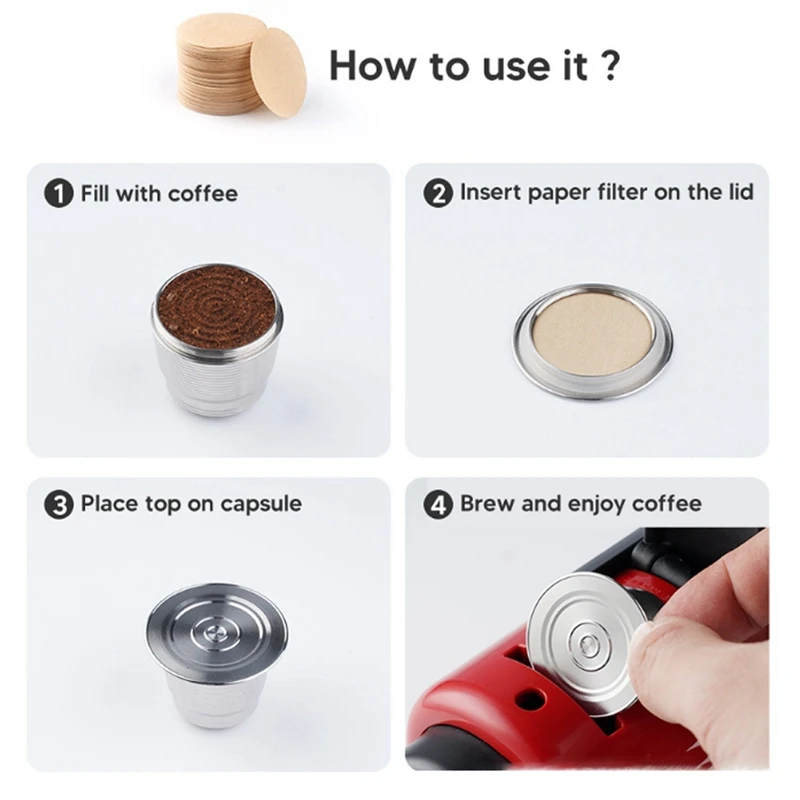 How to use it ?

1 Fill with coffee

2 Insert paper filter on the lid

3 Place top on capsule

4 Brew and enjoy coffee