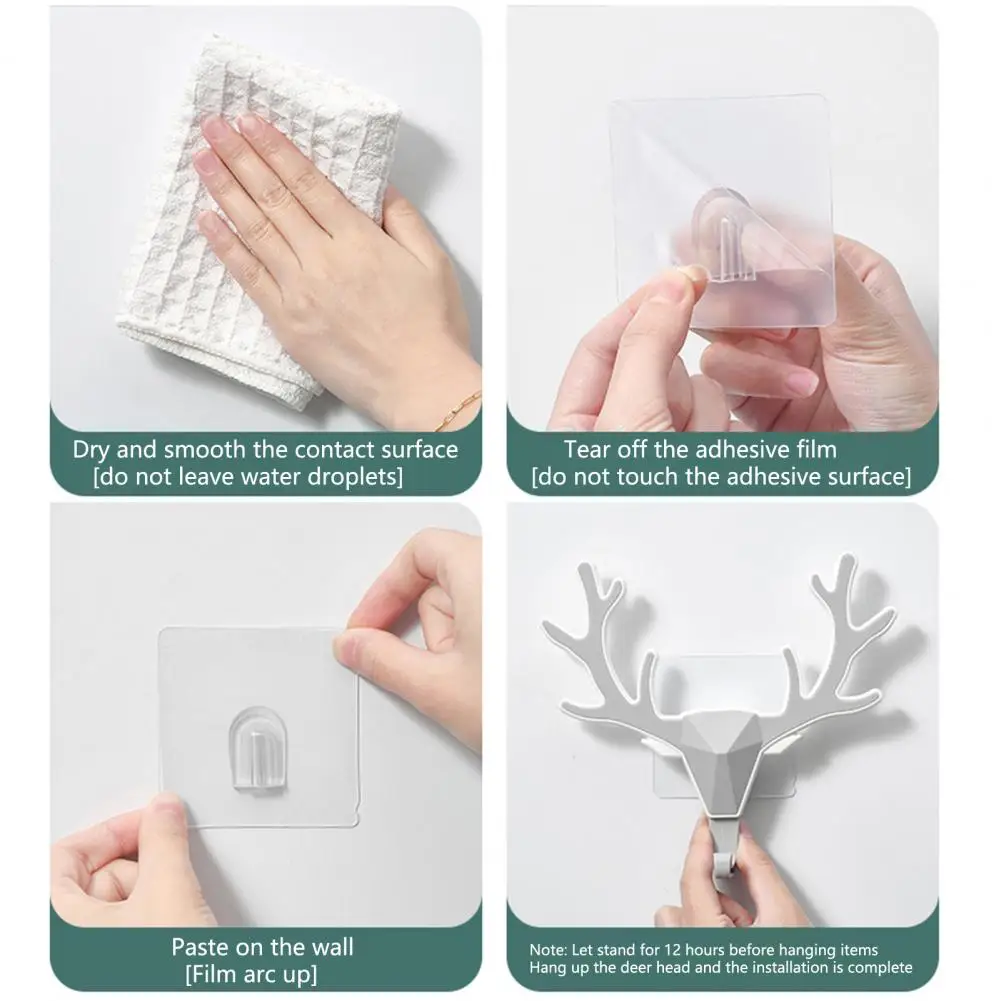 Dry and smooth the contact surface
[do not leave water droplets]

Tear off the adhesive film
[do not touch the adhesive surface]

Paste on the wall
[Film arc up]

Note: Let stand for 12 hours before hanging items
Hang up the deer head and the installation is complete