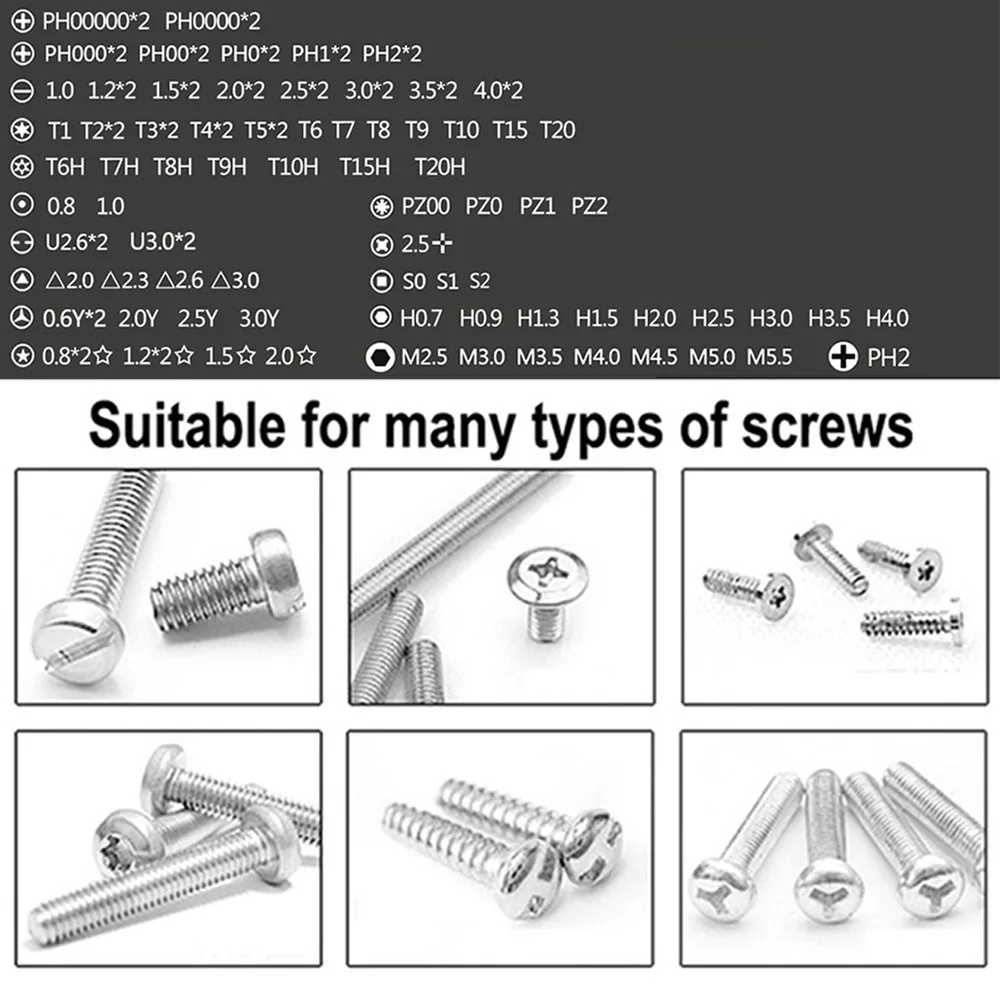 PH00000*2 PH0000*2
PH000*2 PH00*2 PH0*2 PH1*2 PH2*2
1.0 1.2*2 1.5*2 2.0*2 2.5*2 3.0*2 3.5*2 4.0*2
T1 T2*2 T3*2 T4*2 T5*2 T6 T7 T8 T9 T10 T15 T20
T6H T7H T8H T9H T10H T15H T20H
0.8 1.0
U2.6*2 U3.0*2
△2.0 △2.3 △2.6 △3.0
0.6Y*2 2.0Y 2.5Y 3.0Y
0.8*2☆ 1.2*2☆ 1.5☆ 2.0☆

PZ00 PZ0 PZ1 PZ2
2.5✢
S0 S1 S2
H0.7 H0.9 H1.3 H1.5 H2.0 H2.5 H3.0 H3.5 H4.0
M2.5 M3.0 M3.5 M4.0 M4.5 M5.0 M5.5
PH2

Suitable for many types of screws