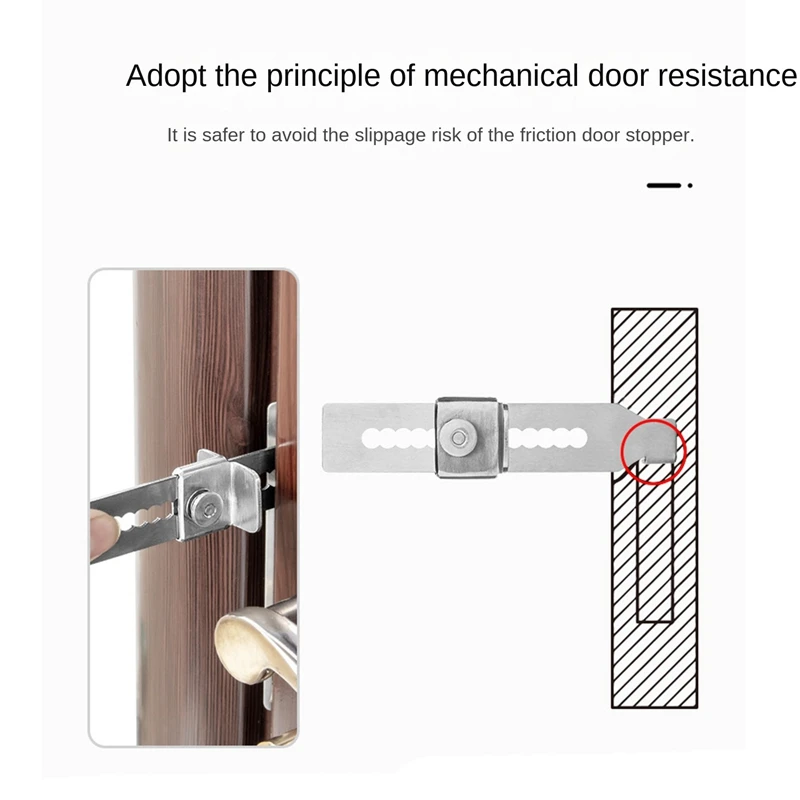 Adopt the principle of mechanical door resistance

It is safer to avoid the slippage risk of the friction door stopper.