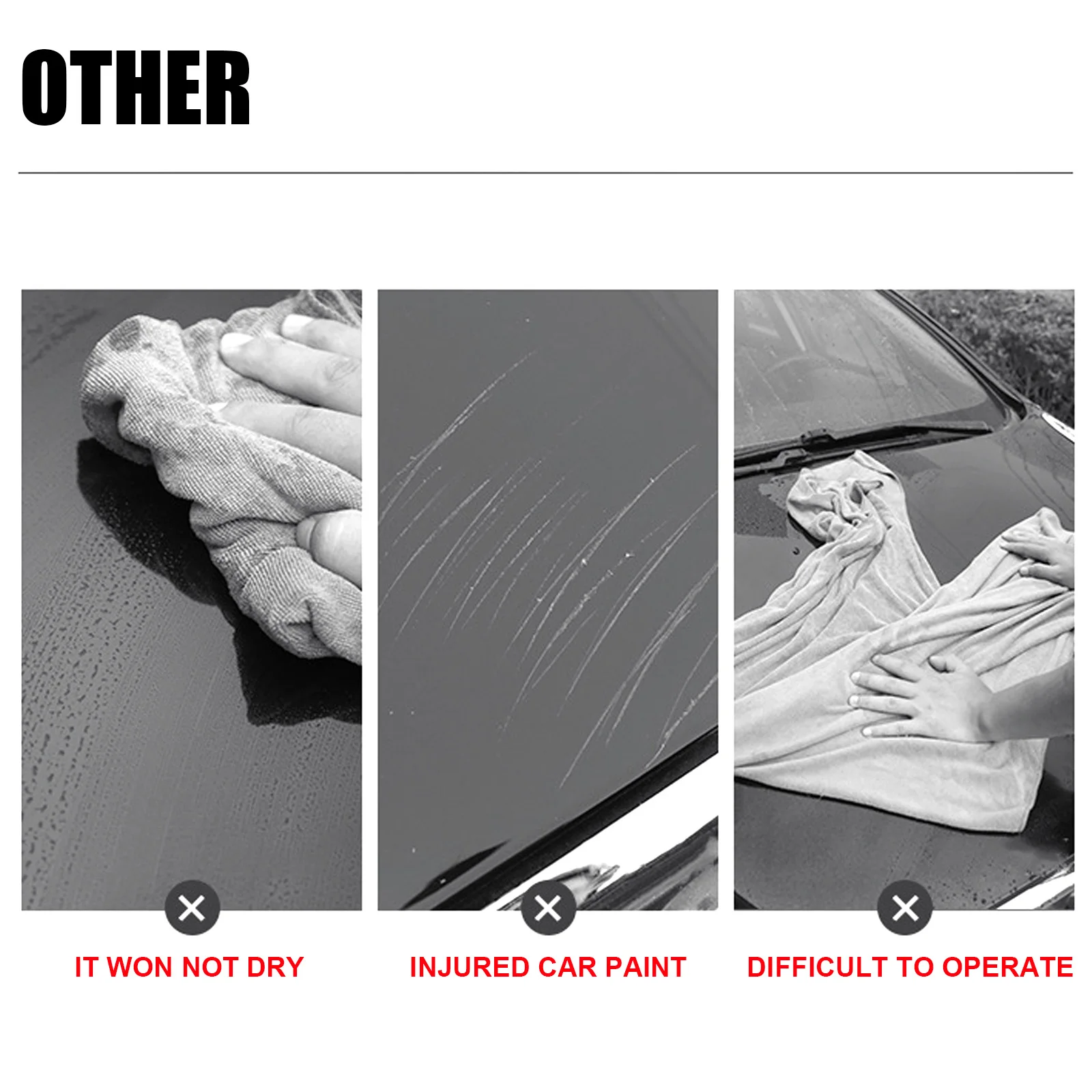 OTHER

IT WON NOT DRY

INJURED CAR PAINT

DIFFICULT TO OPERATE