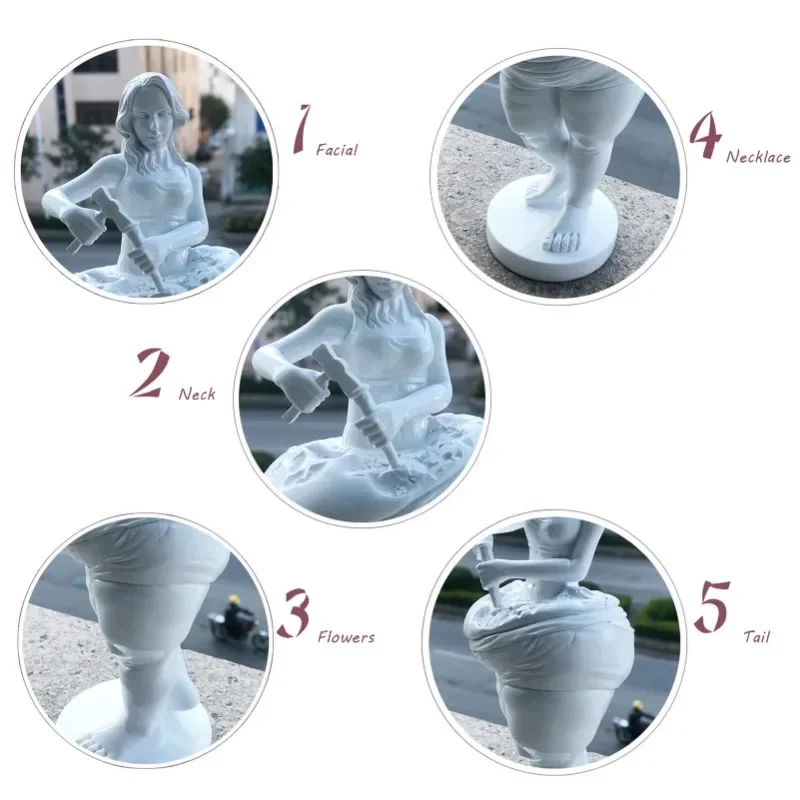 1 Facial

4 Necklace

2 Neck

3 Flowers

5 Tail