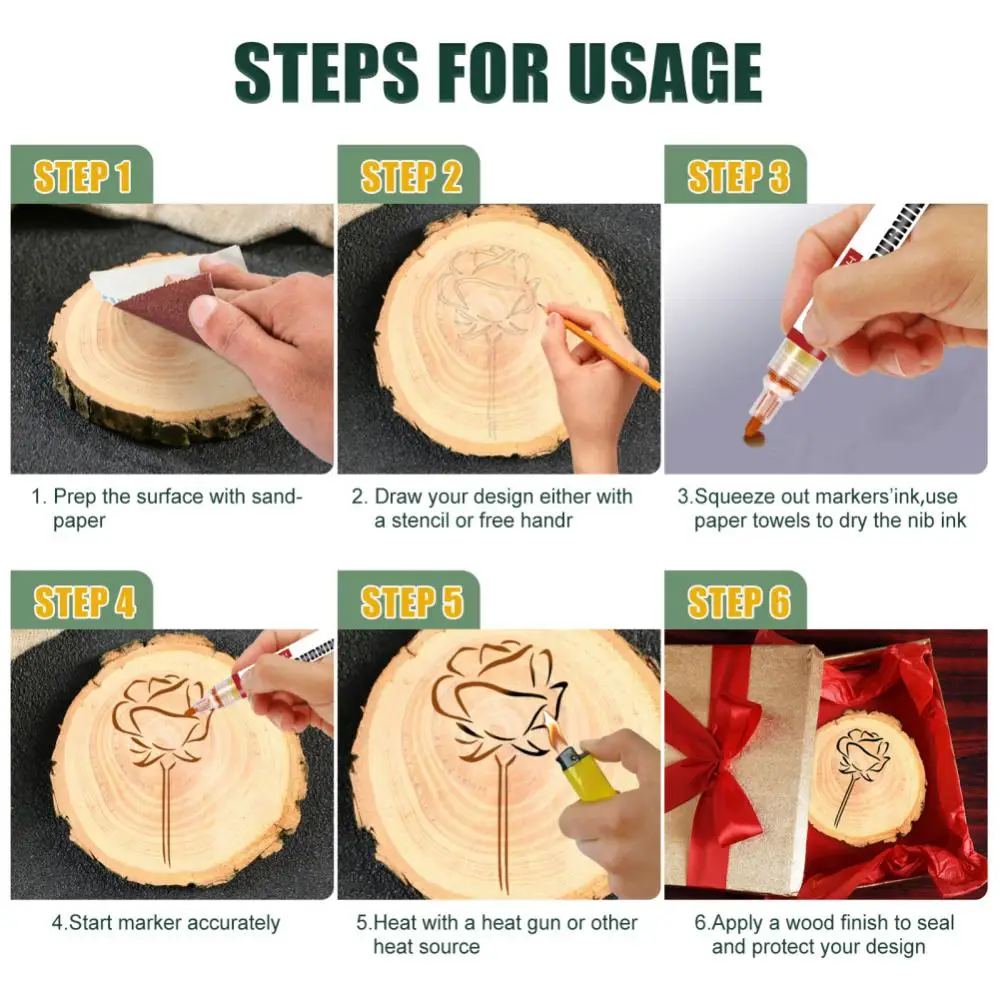 STEPS FOR USAGE

STEP 1

1. Prep the surface with sandpaper

STEP 2

2. Draw your design either with a stencil or free handr

STEP 3

3.Squeeze out markers'ink,use paper towels to dry the nib ink

STEP 4

4.Start marker accurately

STEP 5

5.Heat with a heat gun or other heat source

STEP 6

6.Apply a wood finish to seal and protect your design