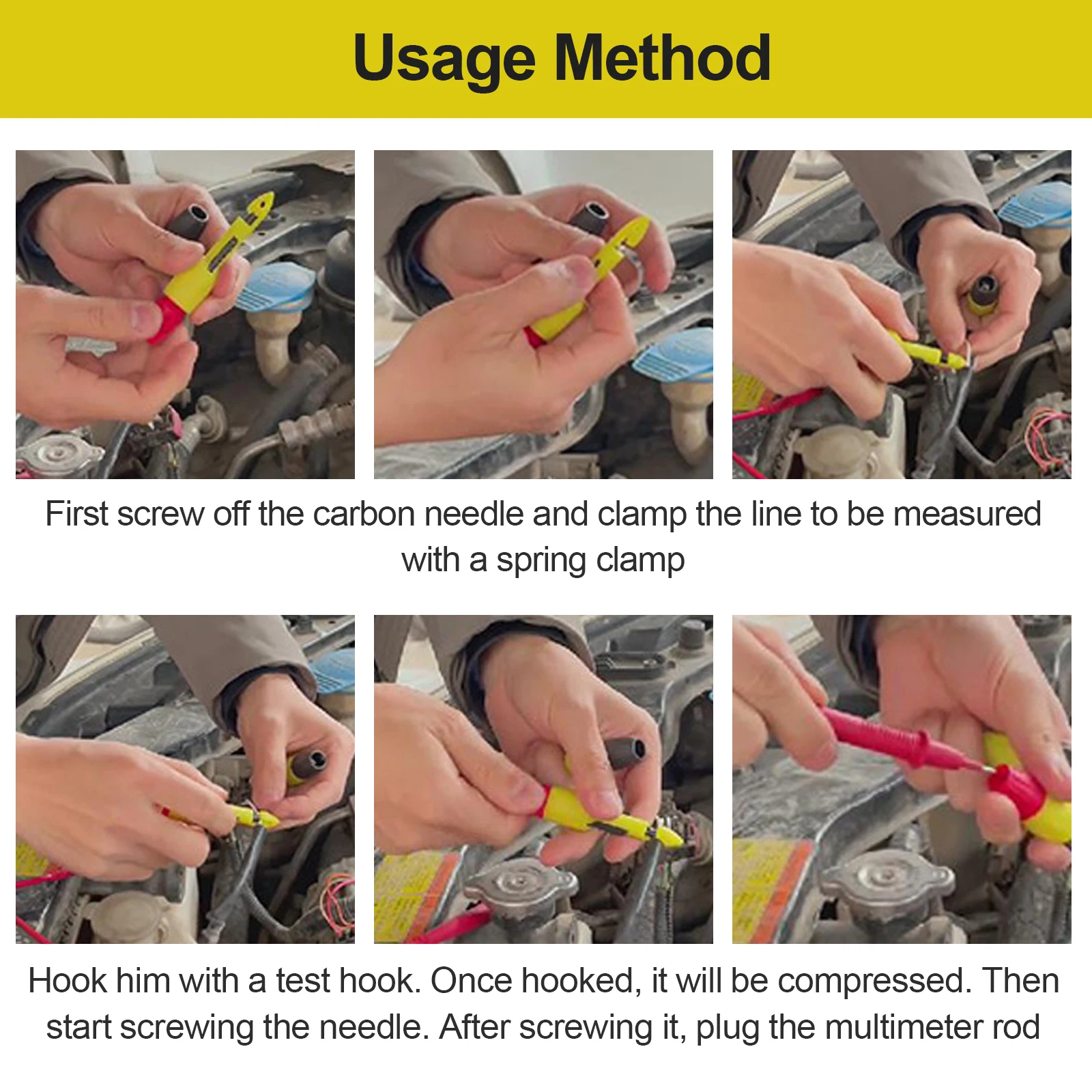 Usage Method

First screw off the carbon needle and clamp the line to be measured with a spring clamp

Hook him with a test hook. Once hooked, it will be compressed. Then start screwing the needle. After screwing it, plug the multimeter rod