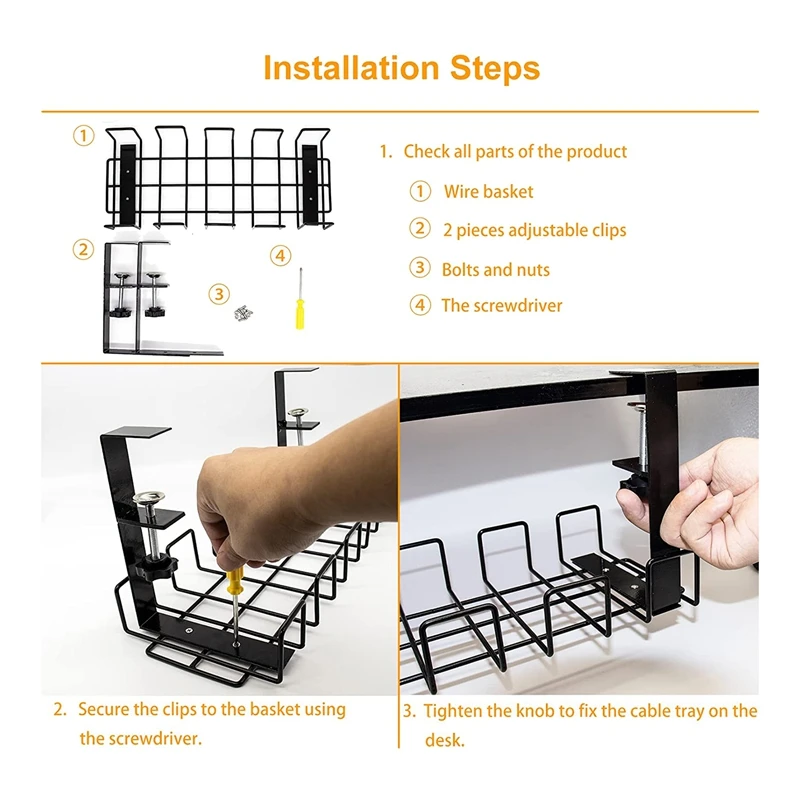 Installation Steps

①

②

③

④

1. Check all parts of the product

① Wire basket

② 2 pieces adjustable clips

③ Bolts and nuts

④ The screwdriver

2. Secure the clips to the basket using the screwdriver.

3. Tighten the knob to fix the cable tray on the desk.