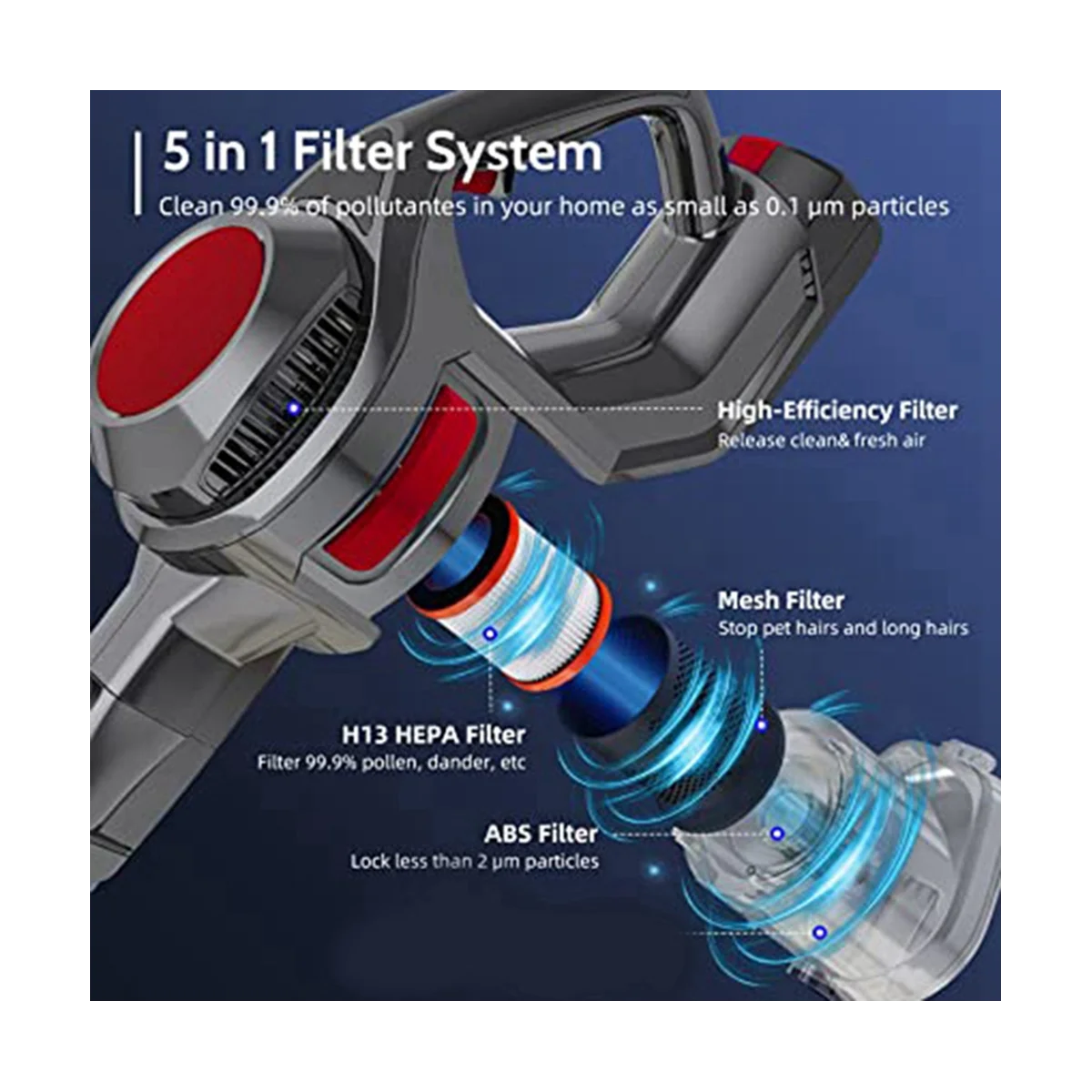 5 in 1 Filter System

Clean 99.9% of pollutantes in your home as small as 0.1 μm particles

High-Efficiency Filter
Release clean& fresh air

Mesh Filter
Stop pet hairs and long hairs

H13 HEPA Filter
Filter 99.9% pollen, dander, etc

ABS Filter
Lock less than 2 μm particles