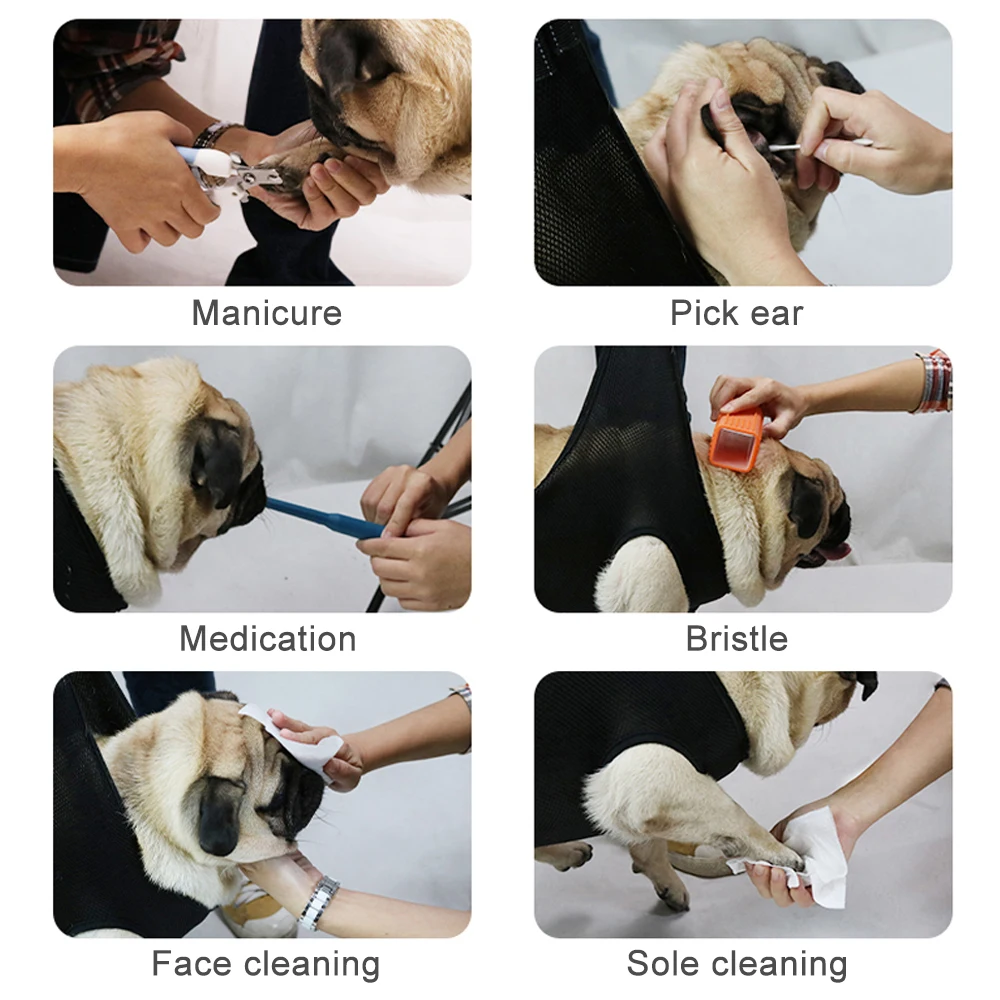 Manicure

Pick ear

Medication

Bristle

Face cleaning

Sole cleaning