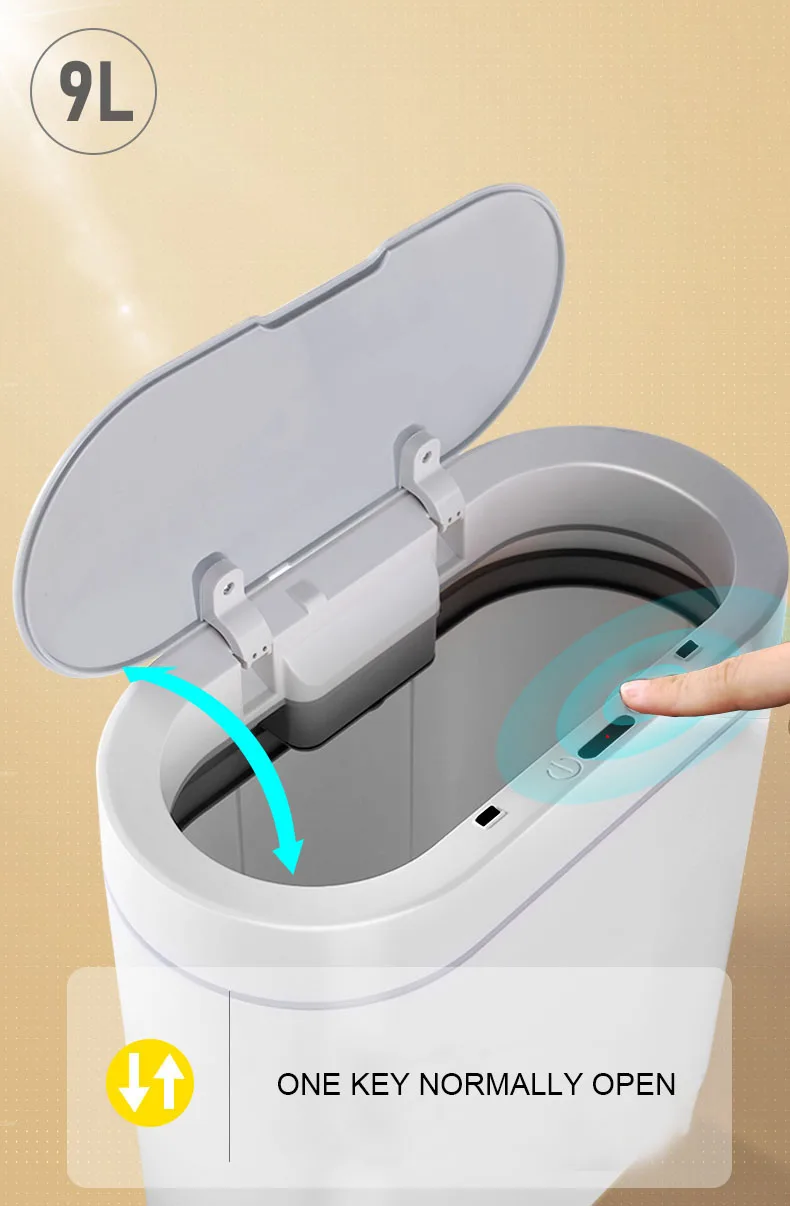 9L

ONE KEY NORMALLY OPEN