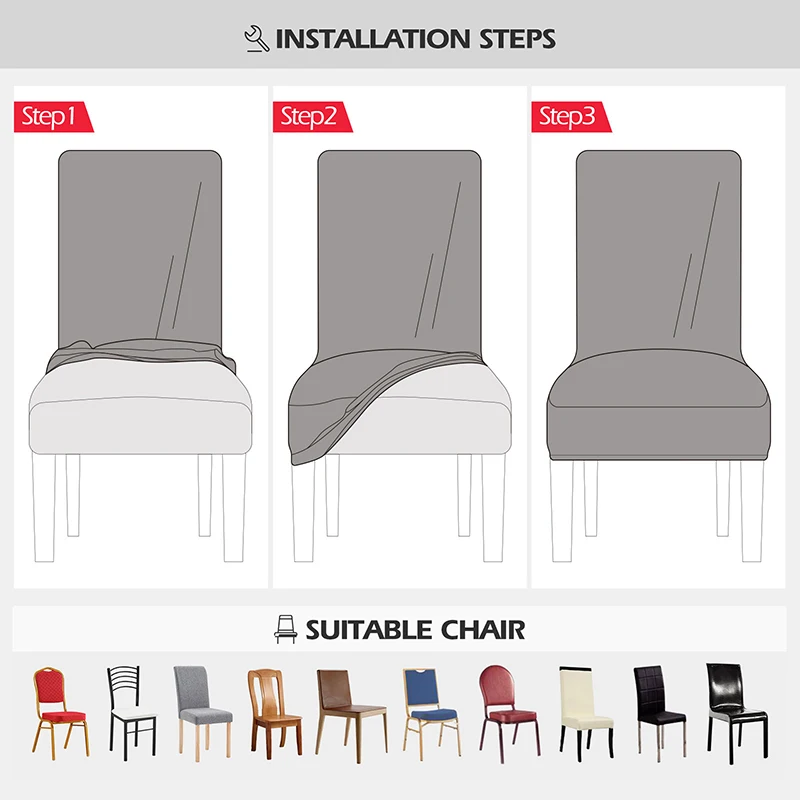 INSTALLATION STEPS

Step1

Step2

Step3

SUITABLE CHAIR