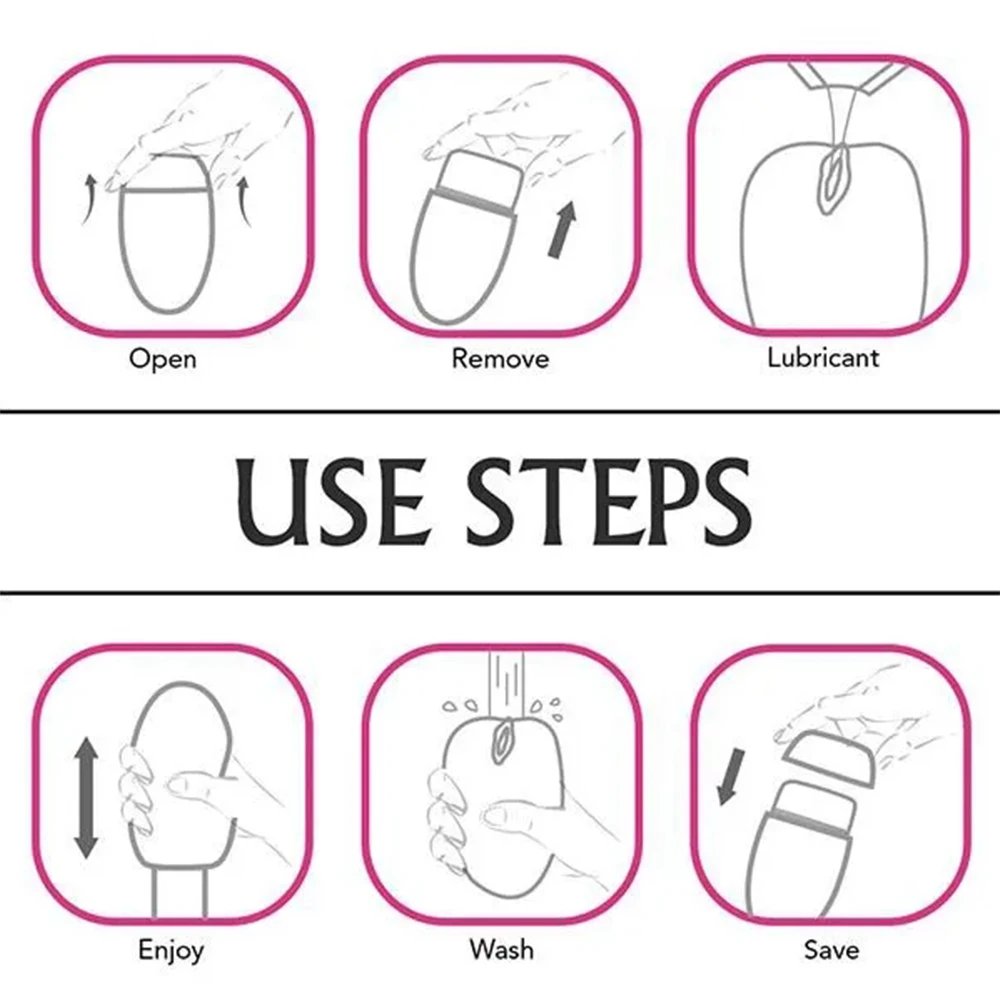 Open

Remove

Lubricant

USE STEPS

Enjoy

Wash

Save