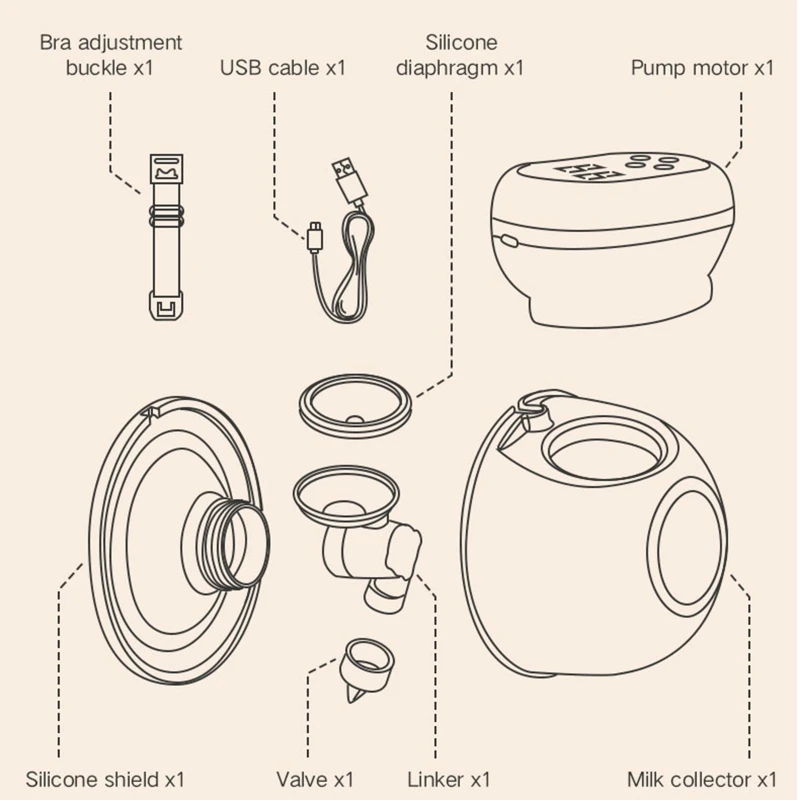 Bra adjustment buckle x1

USB cable x1

Silicone diaphragm x1

Pump motor x1

Silicone shield x1

Valve x1

Linker x1

Milk collector x1