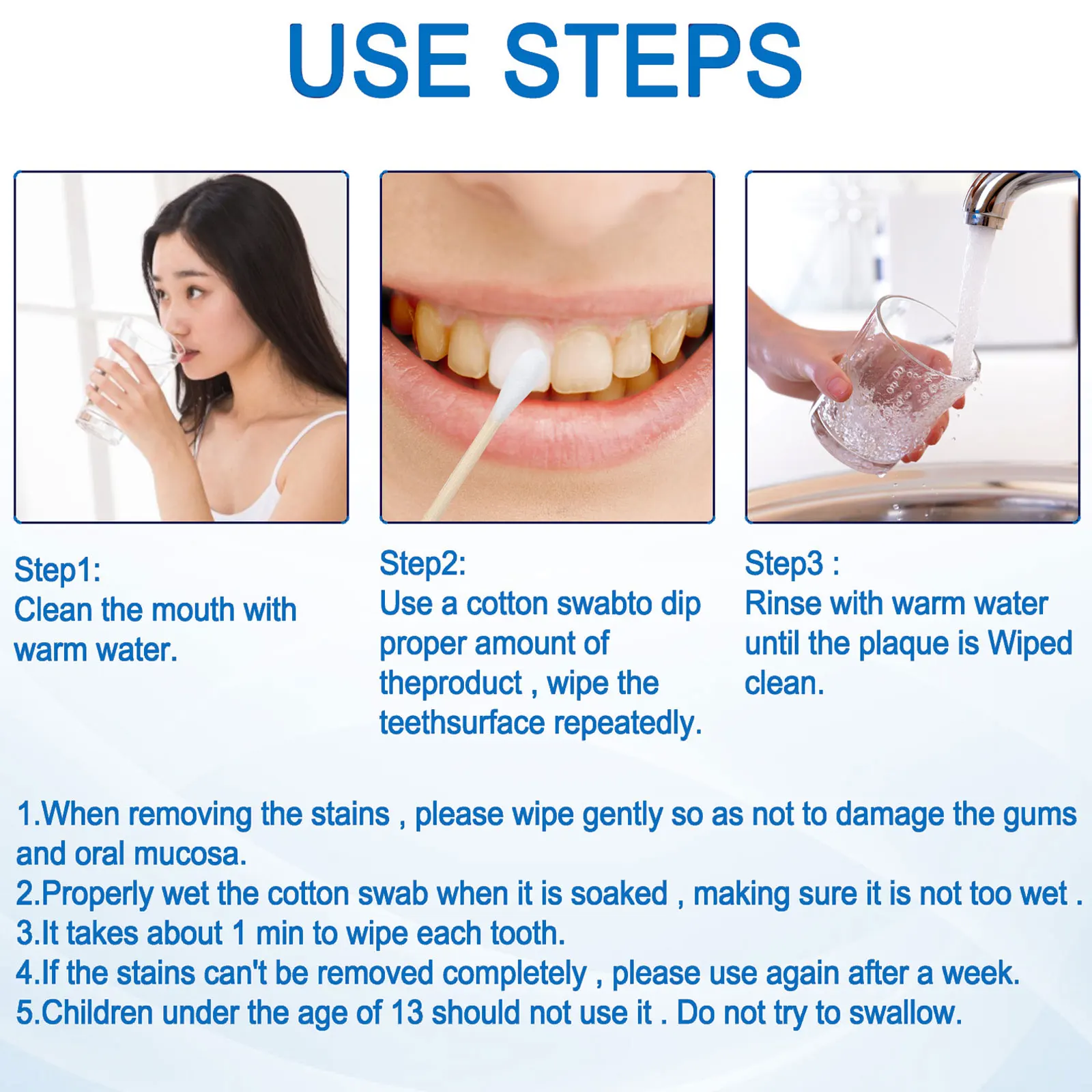 USE STEPS

Step1:
Clean the mouth with warm water.

Step2:
Use a cotton swabto dip proper amount of theproduct , wipe the teethsurface repeatedly.

Step3 :
Rinse with warm water until the plaque is Wiped clean.

1.When removing the stains , please wipe gently so as not to damage the gums and oral mucosa.
2.Properly wet the cotton swab when it is soaked , making sure it is not too wet .
3.It takes about 1 min to wipe each tooth.
4.If the stains can't be removed completely , please use again after a week.
5.Children under the age of 13 should not use it . Do not try to swallow.