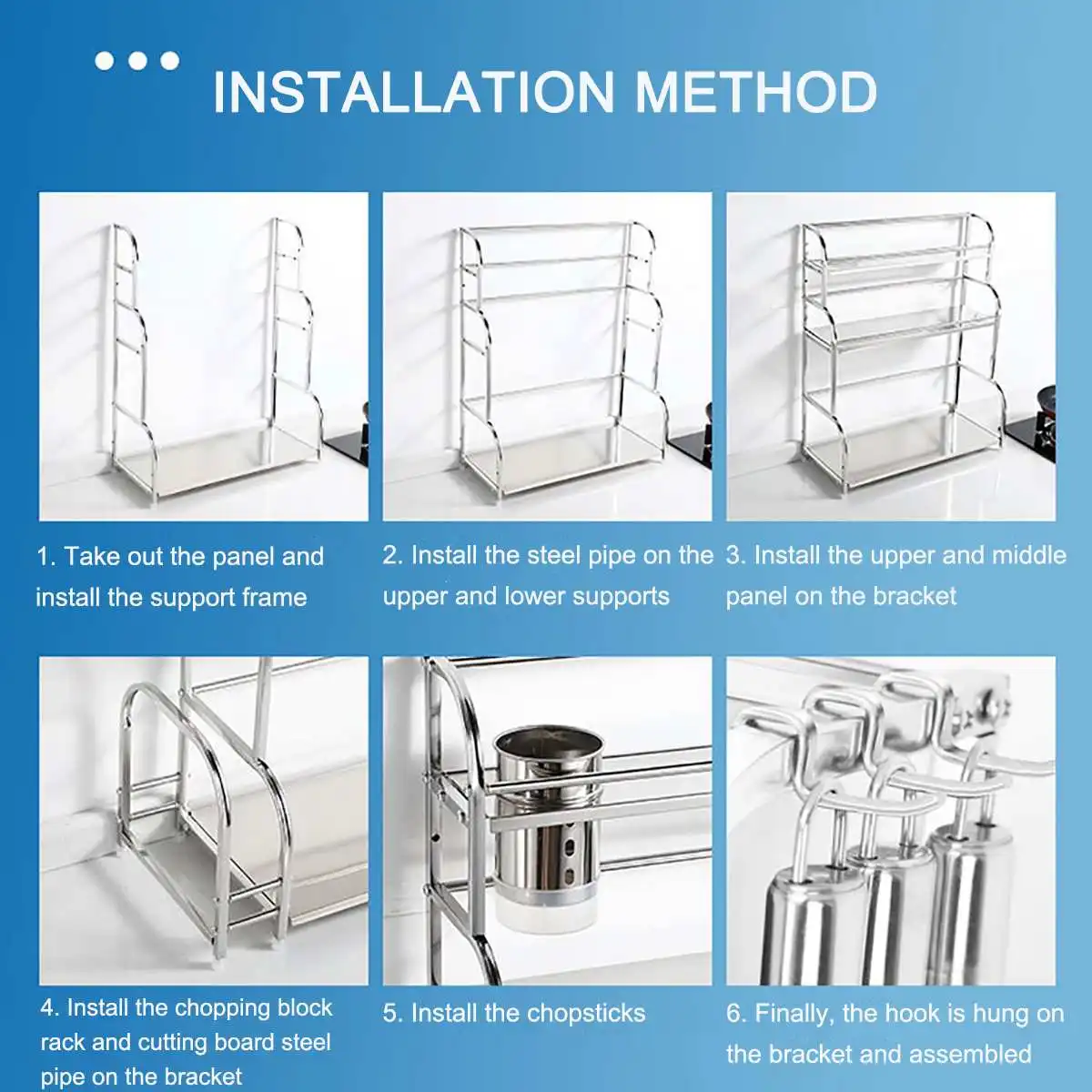 INSTALLATION METHOD

1. Take out the panel and install the support frame

2. Install the steel pipe on the upper and lower supports

3. Install the upper and middle panel on the bracket

4. Install the chopping block rack and cutting board steel pipe on the bracket

5. Install the chopsticks

6. Finally, the hook is hung on the bracket and assembled