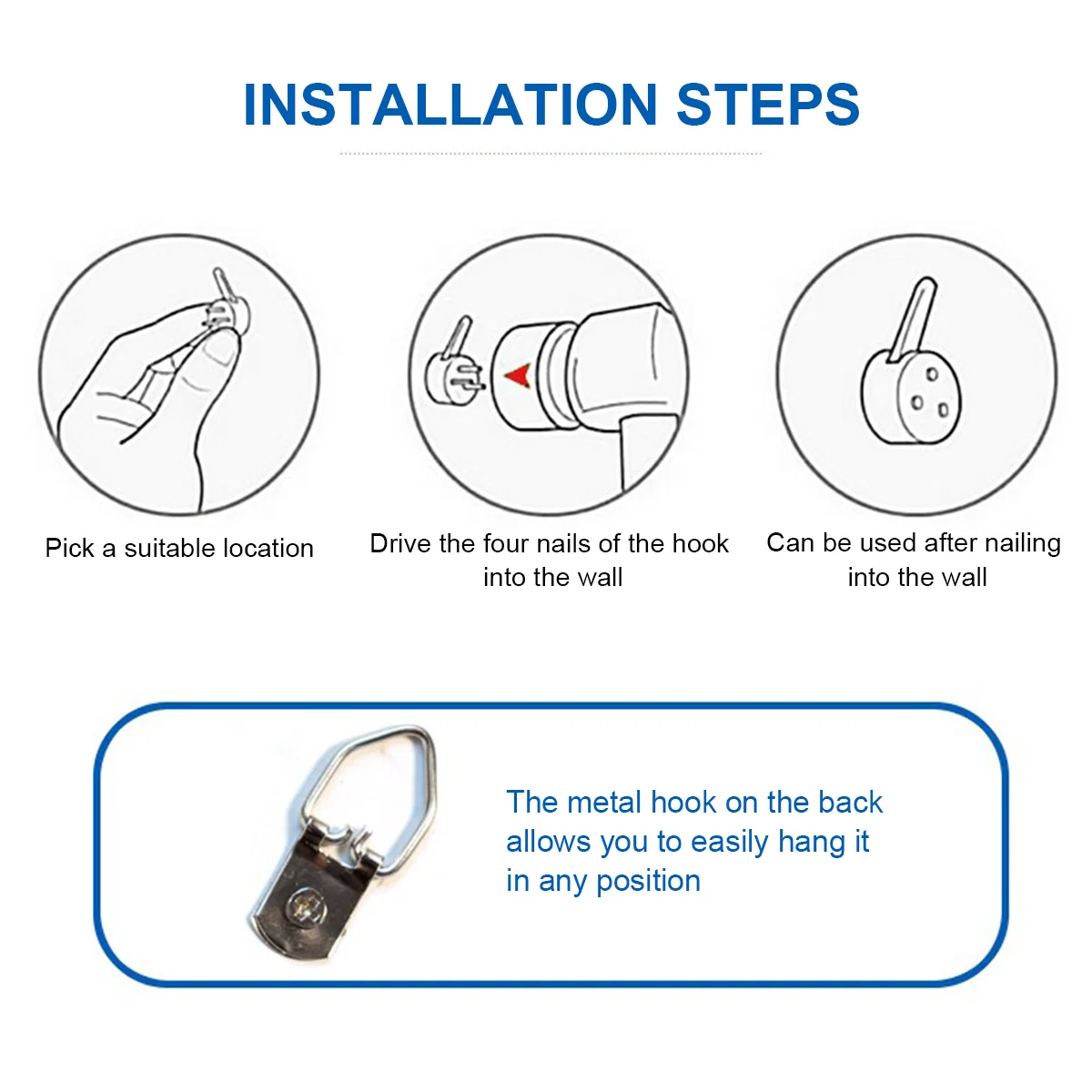 INSTALLATION STEPS

Pick a suitable location

Drive the four nails of the hook into the wall

Can be used after nailing into the wall

The metal hook on the back allows you to easily hang it in any position