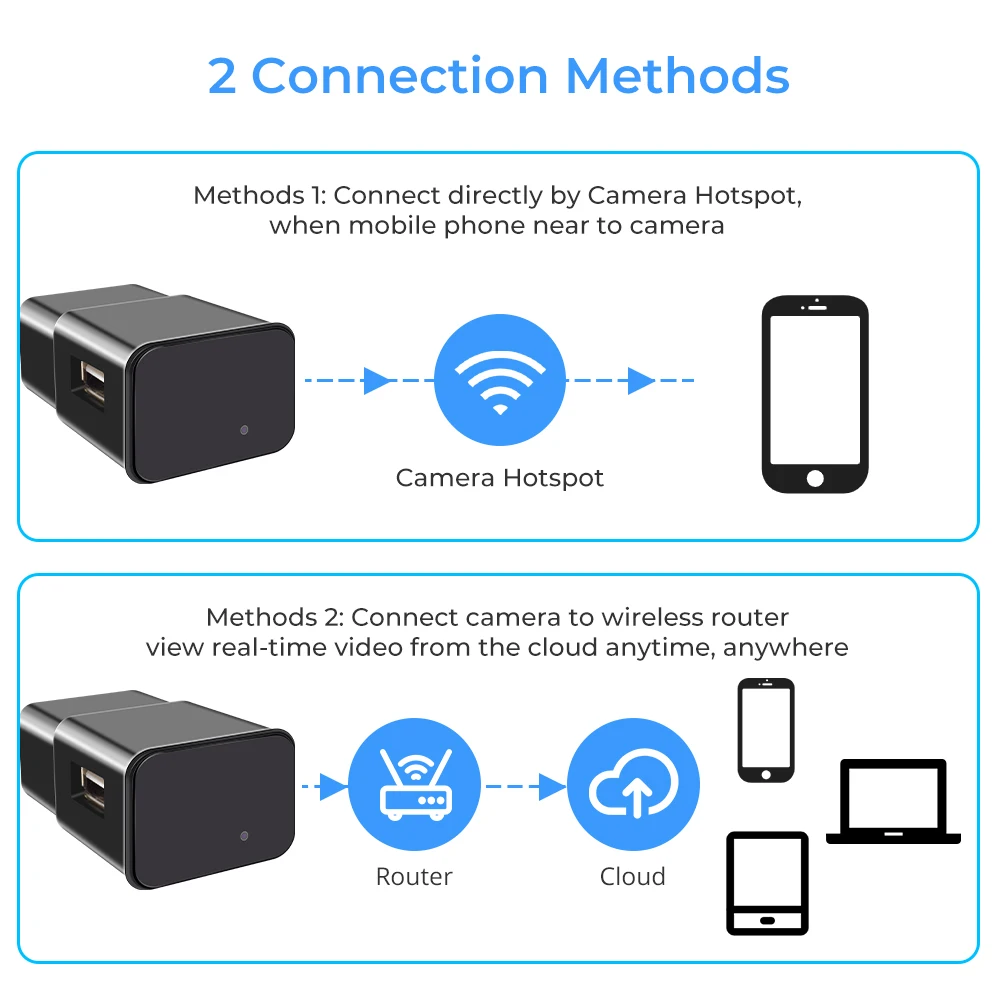 2 Connection Methods

Methods 1: Connect directly by Camera Hotspot, when mobile phone near to camera

Camera Hotspot

Methods 2: Connect camera to wireless router view real-time video from the cloud anytime, anywhere

Router

Cloud