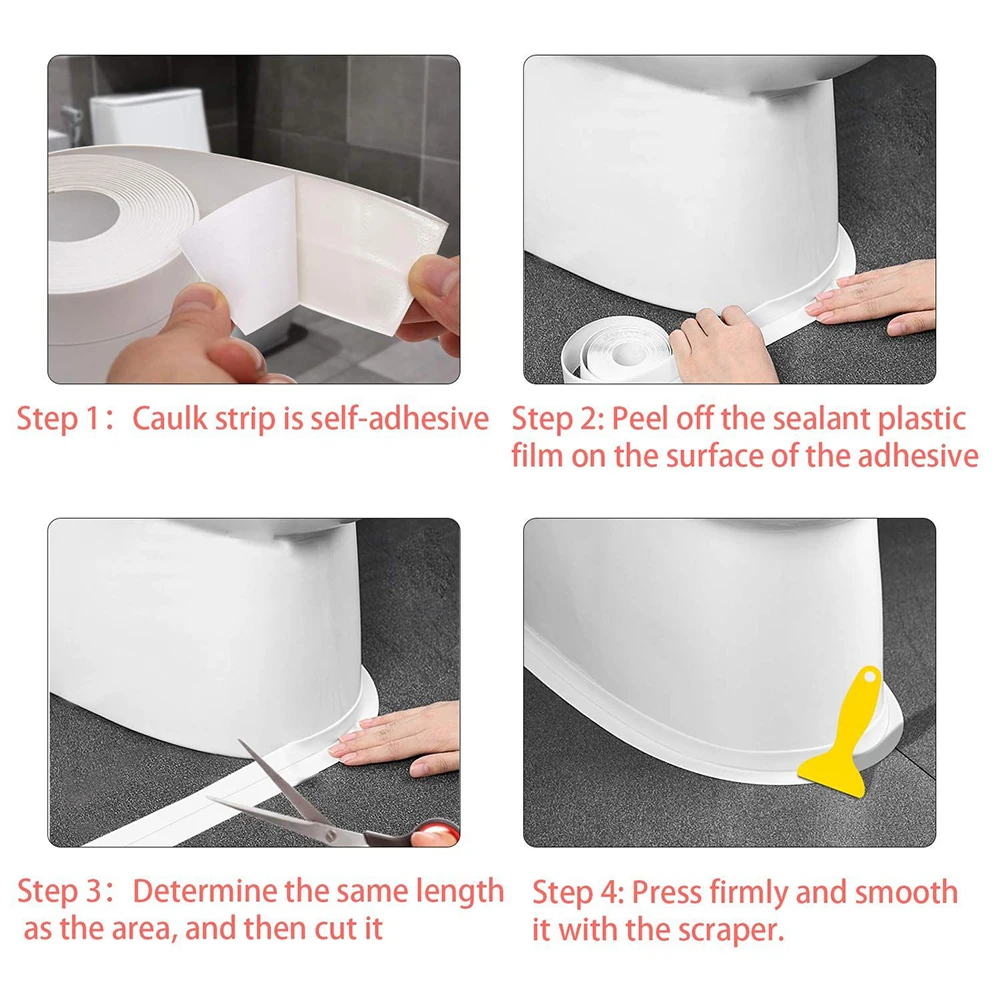 Step 1： Caulk strip is self-adhesive

Step 2: Peel off the sealant plastic film on the surface of the adhesive

Step 3： Determine the same length as the area, and then cut it

Step 4: Press firmly and smooth it with the scraper.