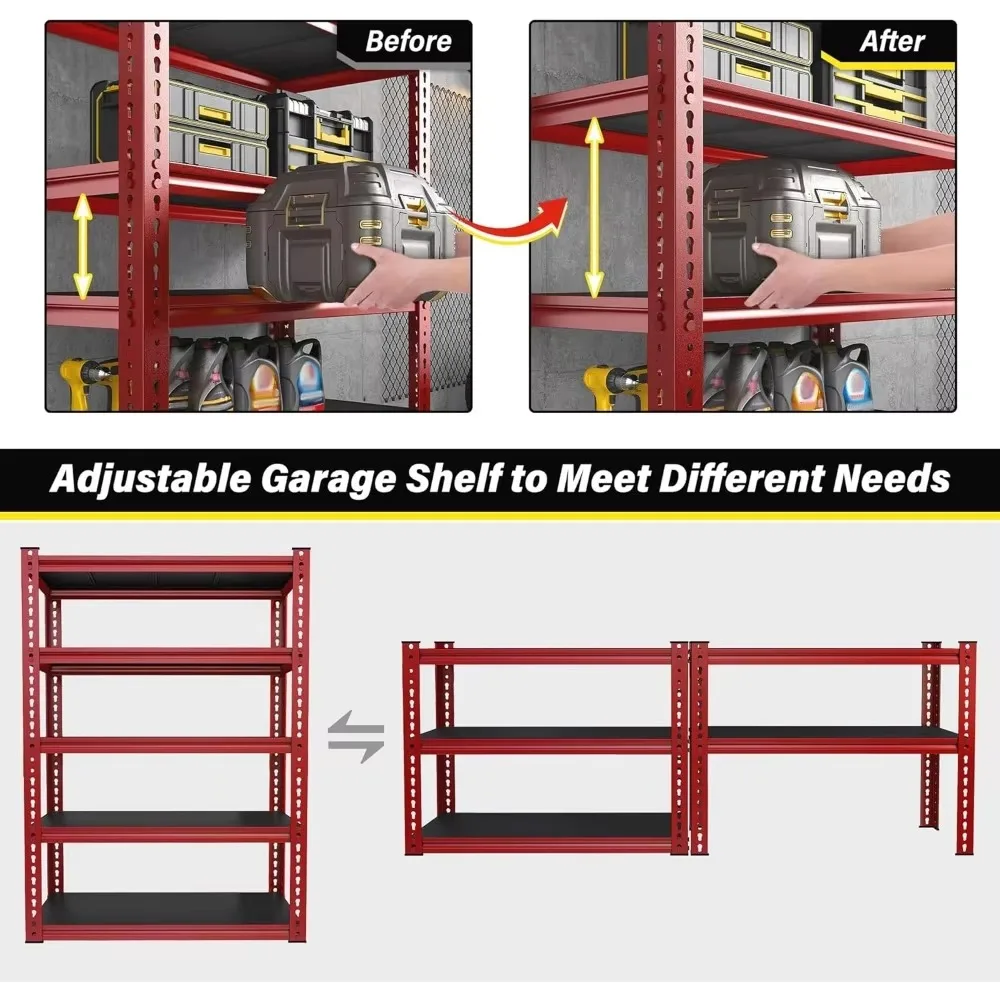 Before

After

Adjustable Garage Shelf to Meet Different Needs