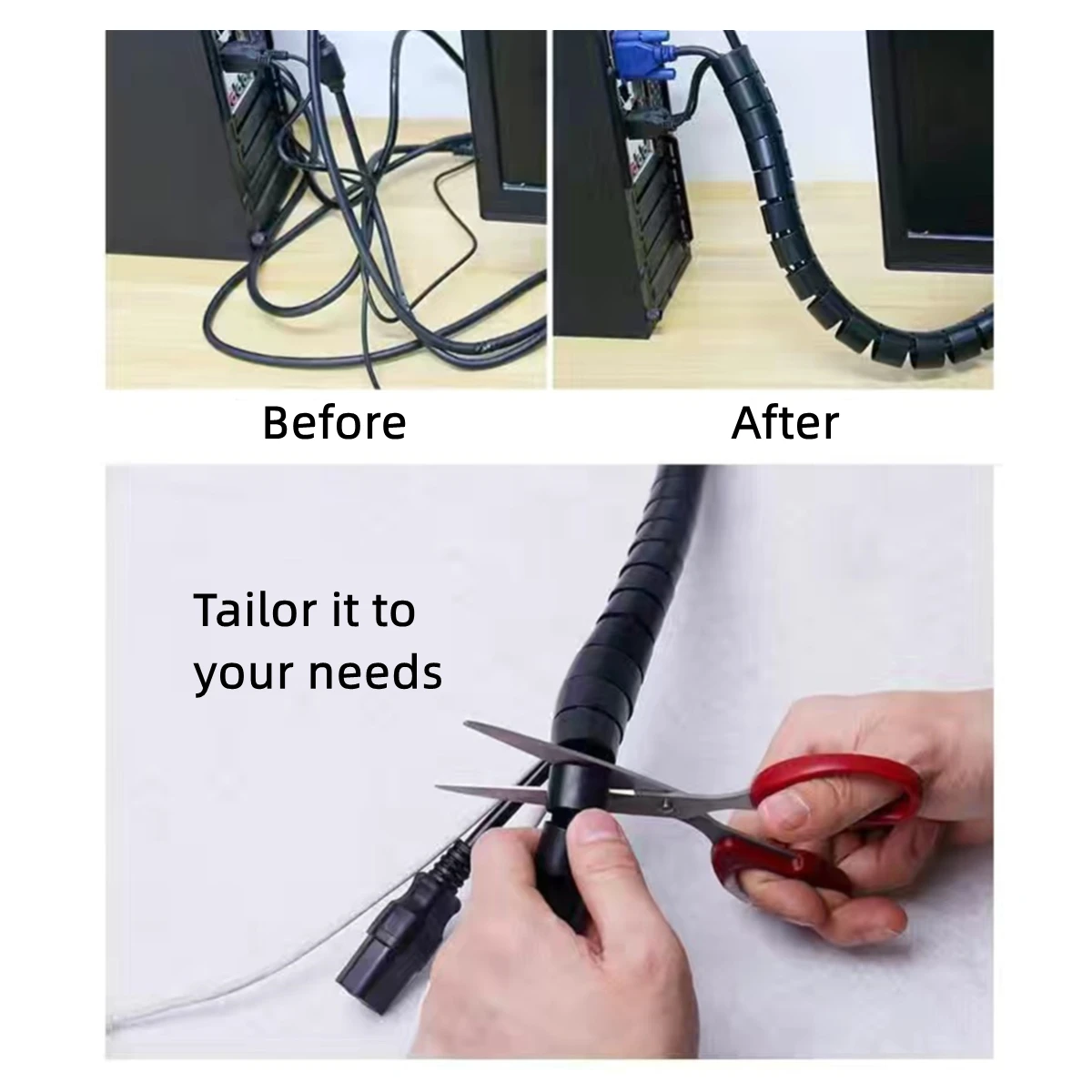 Before

After

Tailor it to your needs