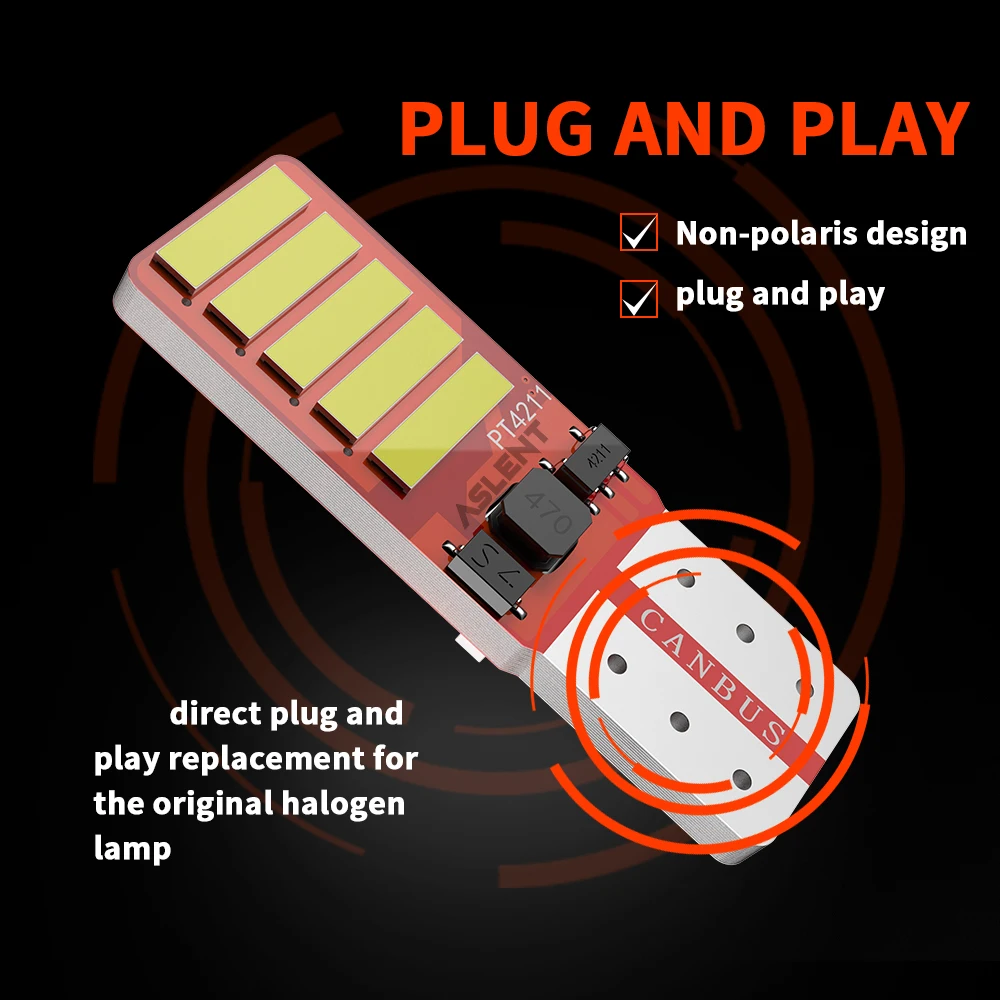 PLUG AND PLAY

Non-polaris design

plug and play

PT4211

ASLENT

4211

470

S7

CANBUS

direct plug and play replacement for the original halogen lamp