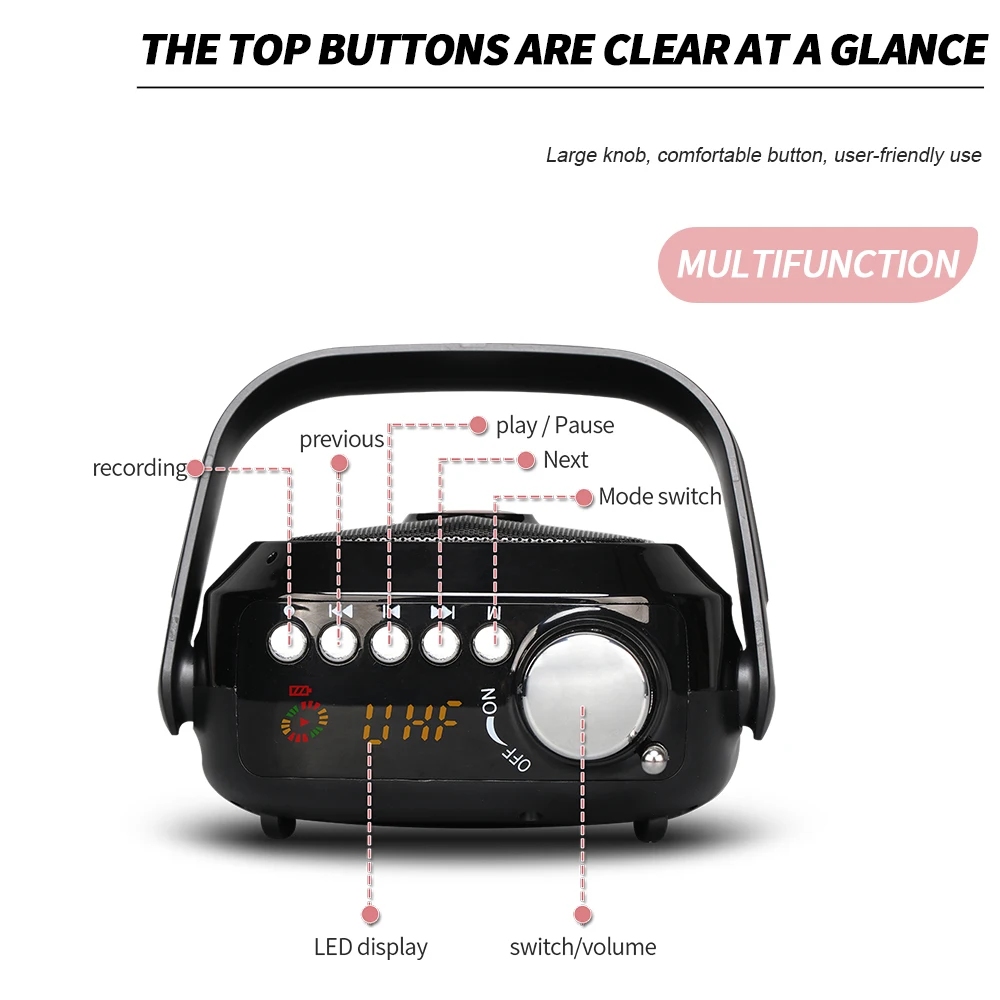 THE TOP BUTTONS ARE CLEAR AT A GLANCE

Large knob, comfortable button, user-friendly use

MULTIFUNCTION

recording

previous

play / Pause

Next

Mode switch

M

UHF

ON

OFF

LED display

switch/volume