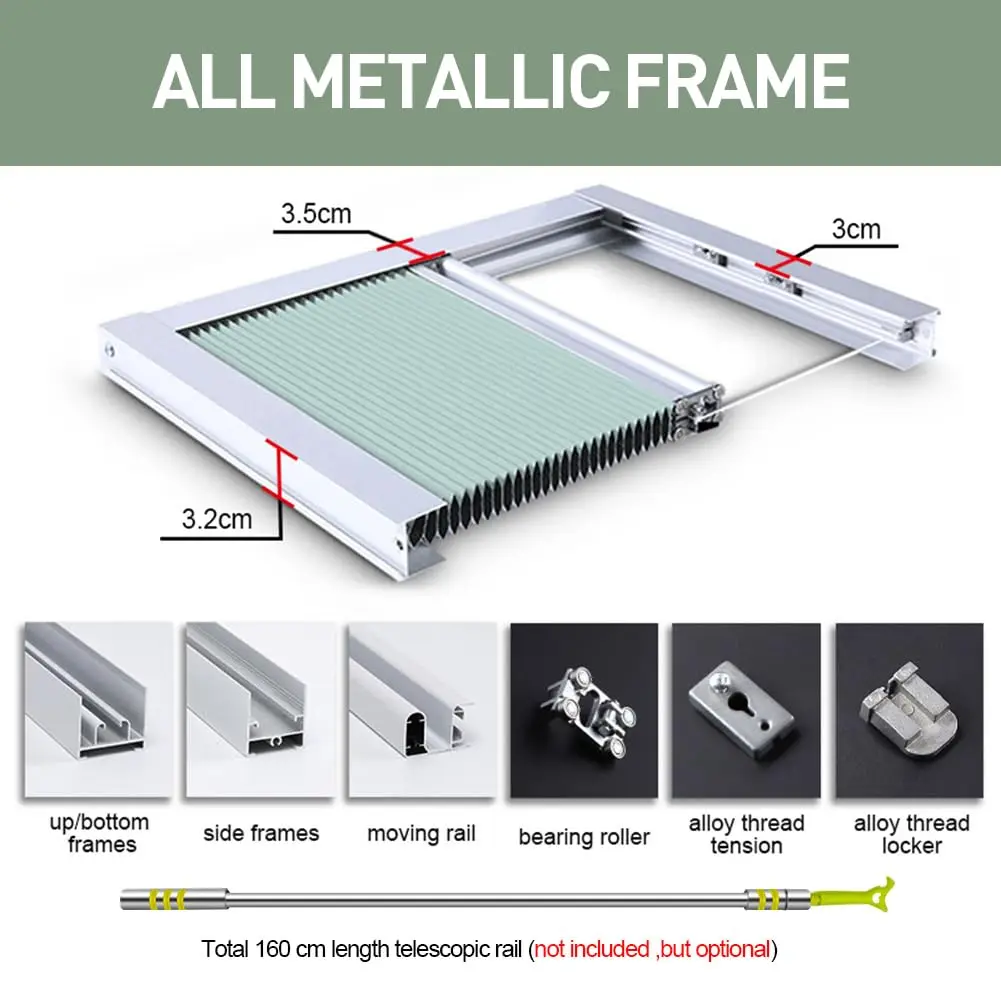 ALL METALLIC FRAME

3.5cm

3cm

3.2cm

up/bottom frames

side frames

moving rail

bearing roller

alloy thread tension

alloy thread locker

Total 160 cm length telescopic rail (not included ,but optional)