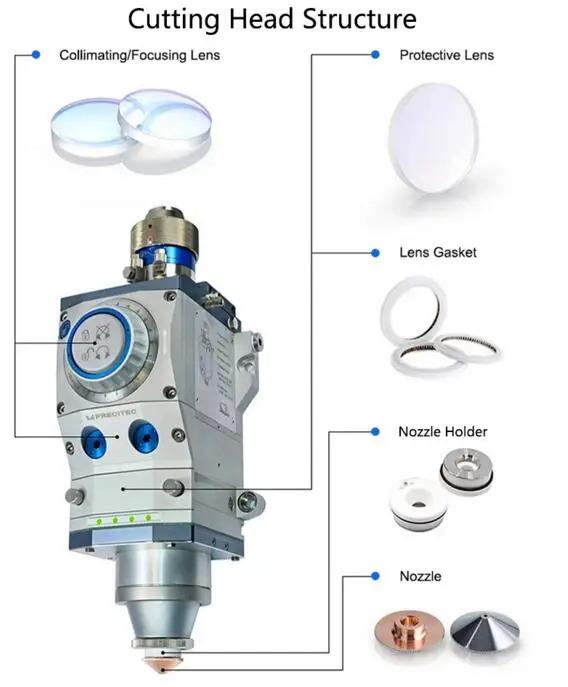 Cutting Head Structure

Collimating/Focusing Lens

Protective Lens

Lens Gasket

PRECITEC

Nozzle Holder

Nozzle