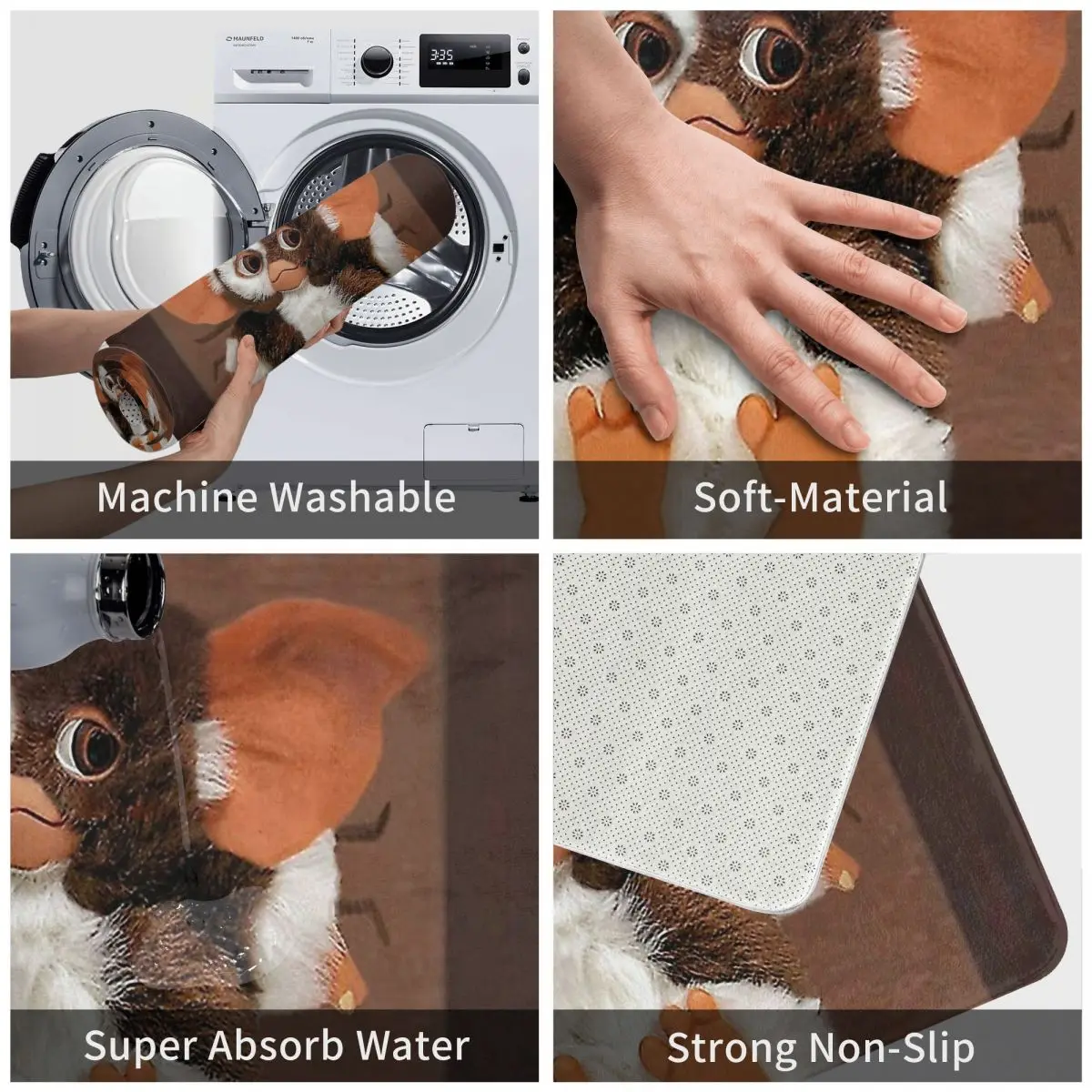 MAUNFELD

3:35

Machine Washable

Soft-Material

Super Absorb Water

Strong Non-Slip