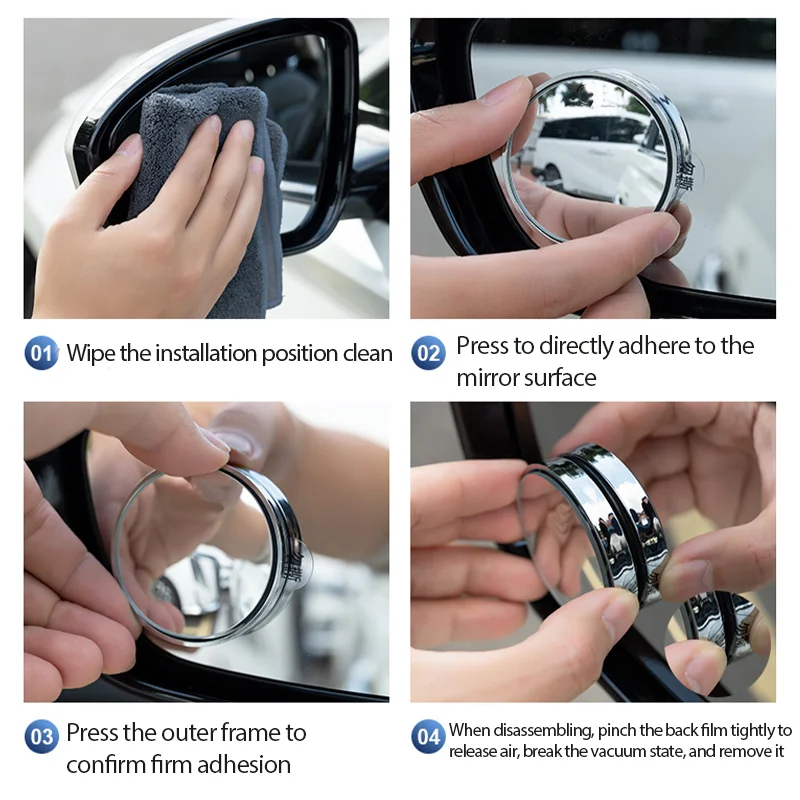 01 Wipe the installation position clean

02 Press to directly adhere to the mirror surface

03 Press the outer frame to confirm firm adhesion

04 When disassembling, pinch the back film tightly to release air, break the vacuum state, and remove it