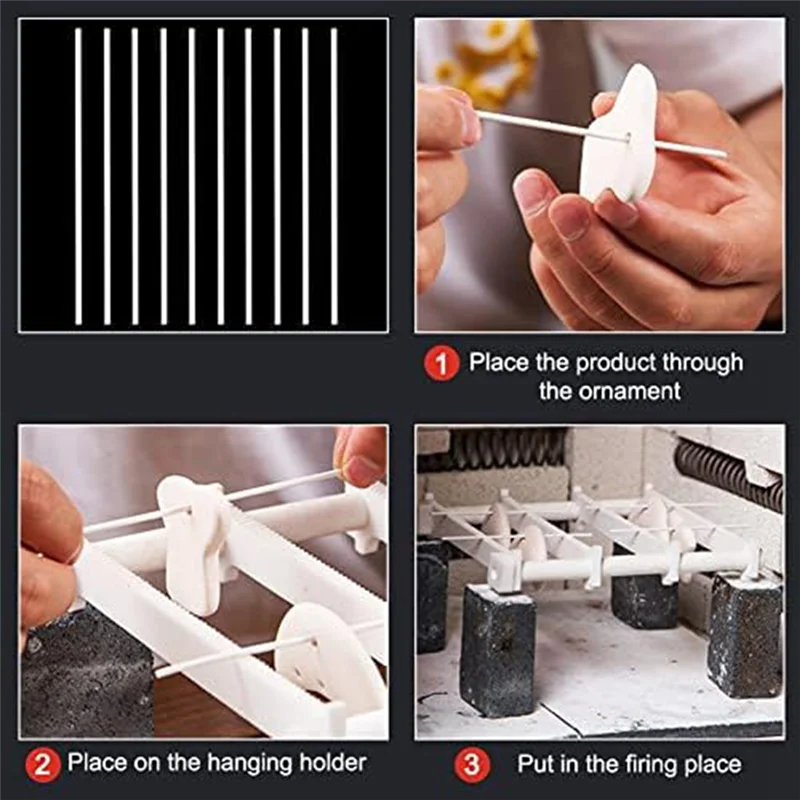 1 Place the product through the ornament

2 Place on the hanging holder

3 Put in the firing place