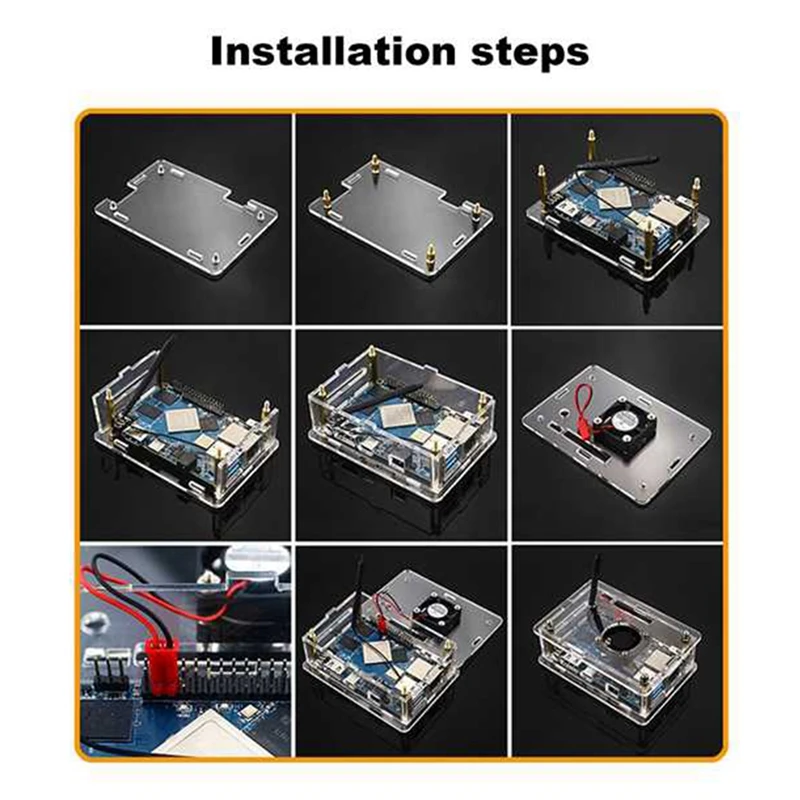 Installation steps