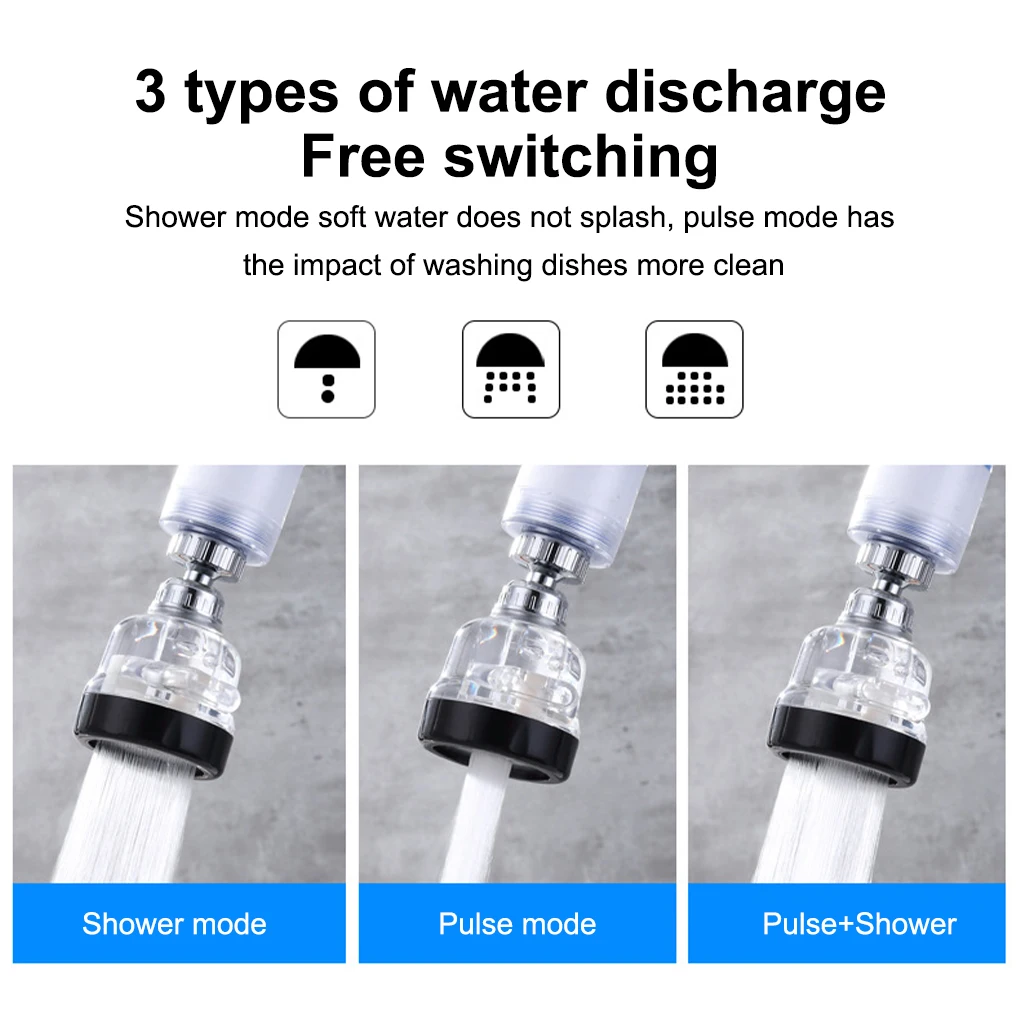 3 types of water discharge
Free switching

Shower mode soft water does not splash, pulse mode has the impact of washing dishes more clean

Shower mode

Pulse mode

Pulse+Shower