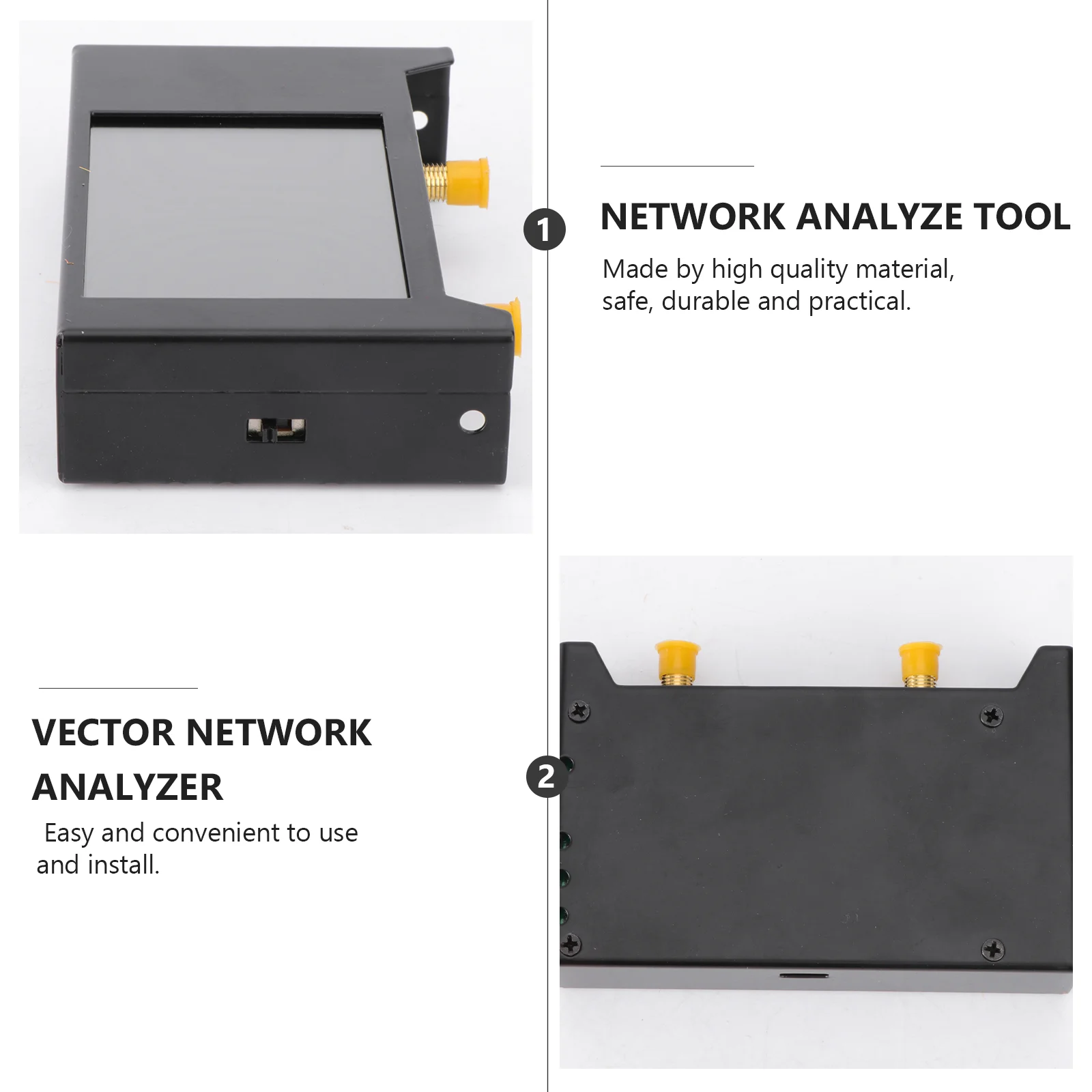 1

NETWORK ANALYZE TOOL

Made by high quality material, safe, durable and practical.

VECTOR NETWORK ANALYZER

Easy and convenient to use and install.

2