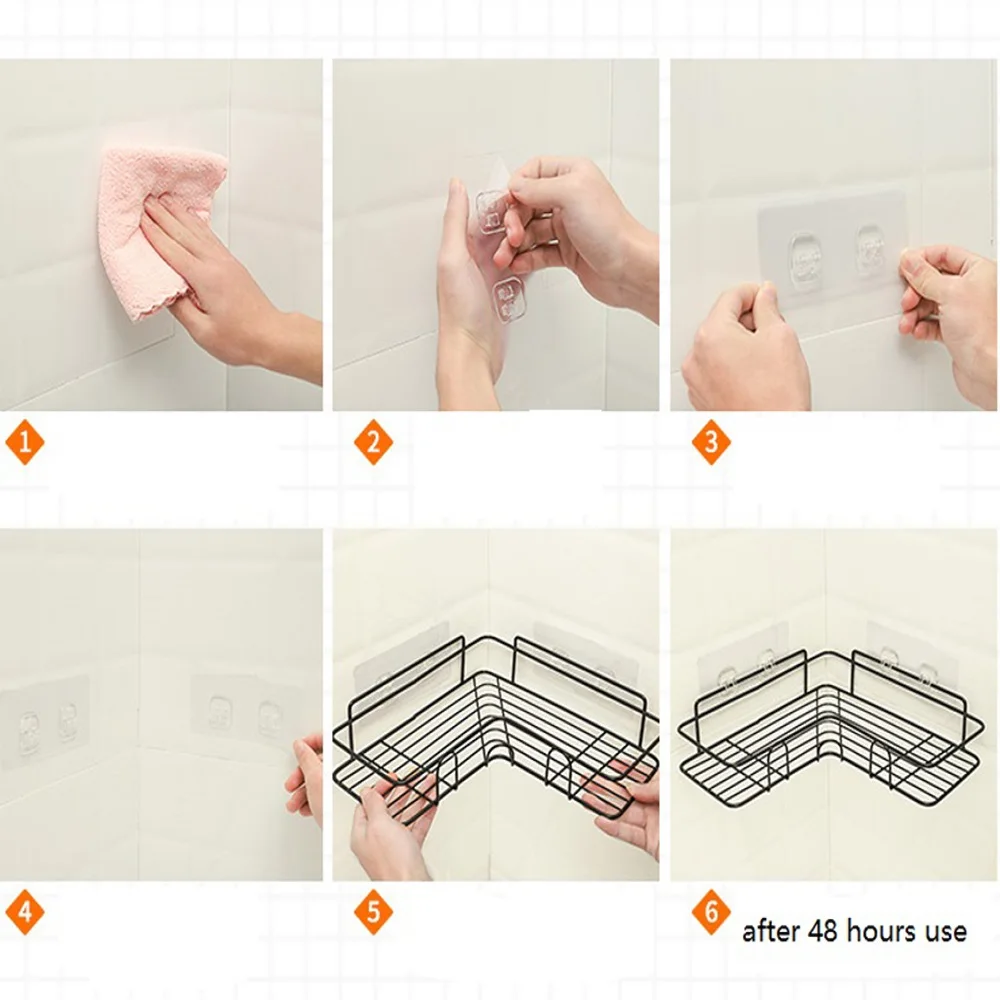 1

2

3

4

5

6 after 48 hours use